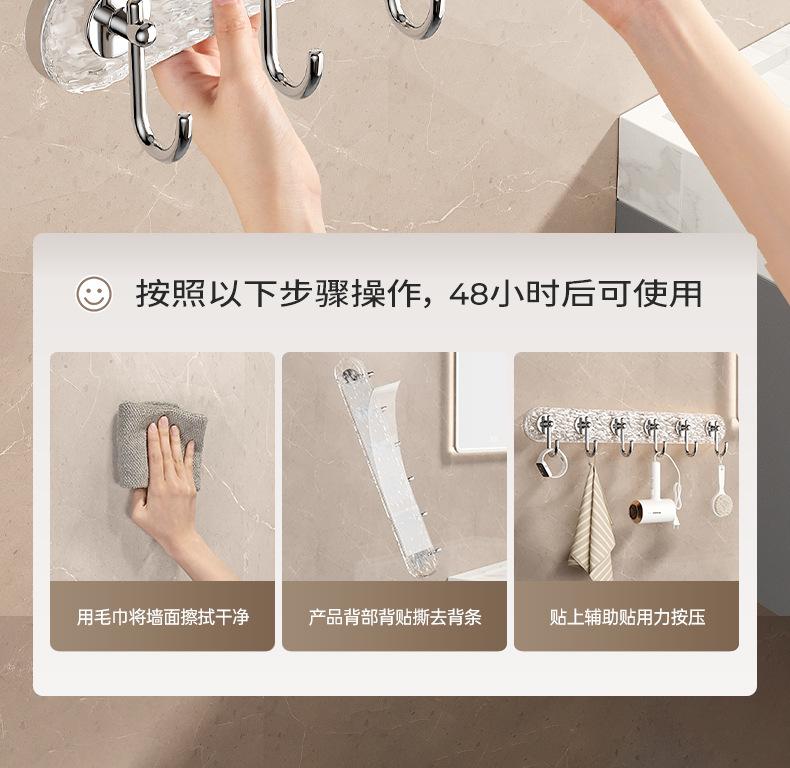 按照以下步骤操作，48小时后可使用

用毛巾将墙面擦拭干净

产品背部背贴撕去背条

贴上辅助贴用力按压