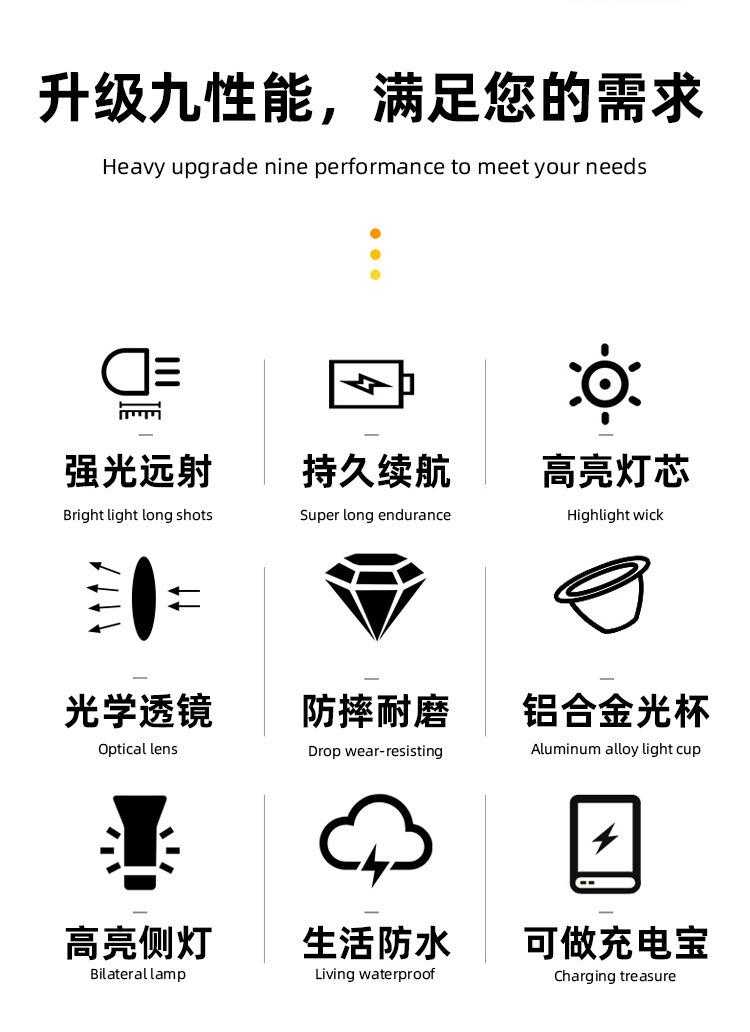 升级九性能，满足您的需求

Heavy upgrade nine performance to meet your needs

强光远射
Bright light long shots

持久续航
Super long endurance

高亮灯芯
Highlight wick

光学透镜
Optical lens

防摔耐磨
Drop wear-resisting

铝合金光杯
Aluminum alloy light cup

高亮侧灯
Bilateral lamp

生活防水
Living waterproof

可做充电宝
Charging treasure