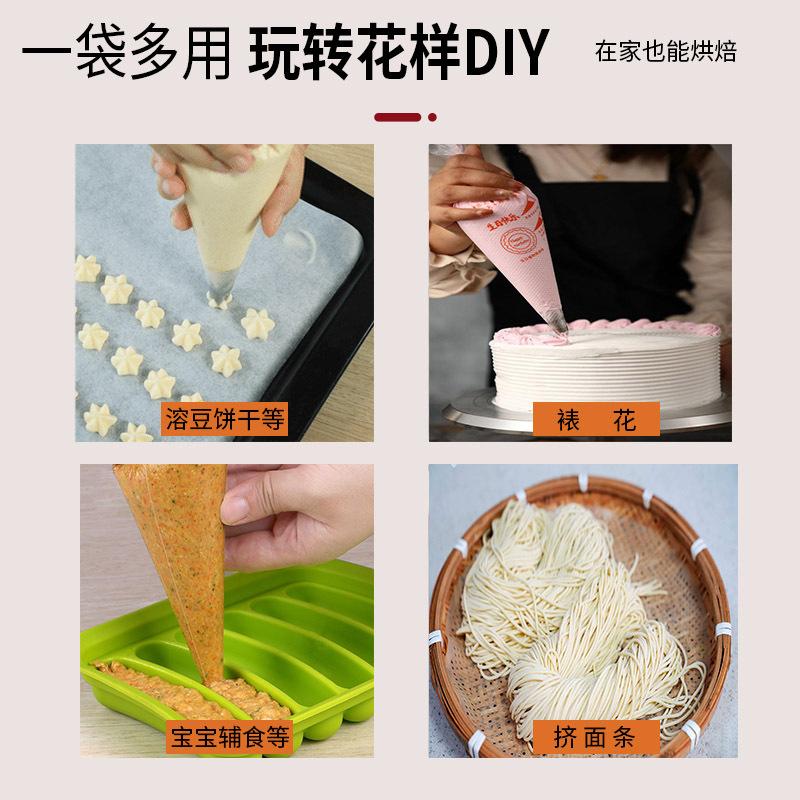 一袋多用 玩转花样DIY

在家也能烘焙

溶豆饼干等

裱 花

宝宝辅食等

挤面条