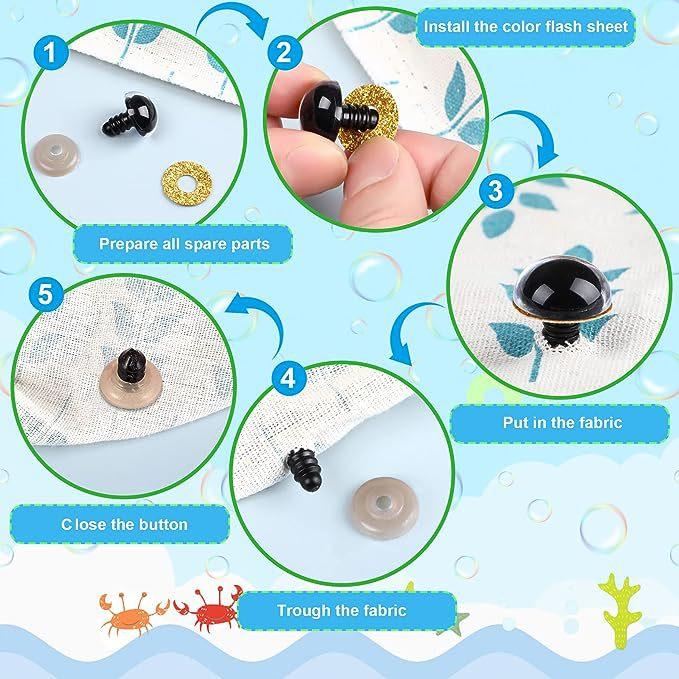 1

Prepare all spare parts

2

Install the color flash sheet

3

Put in the fabric

4

Trough the fabric

5

C lose the button