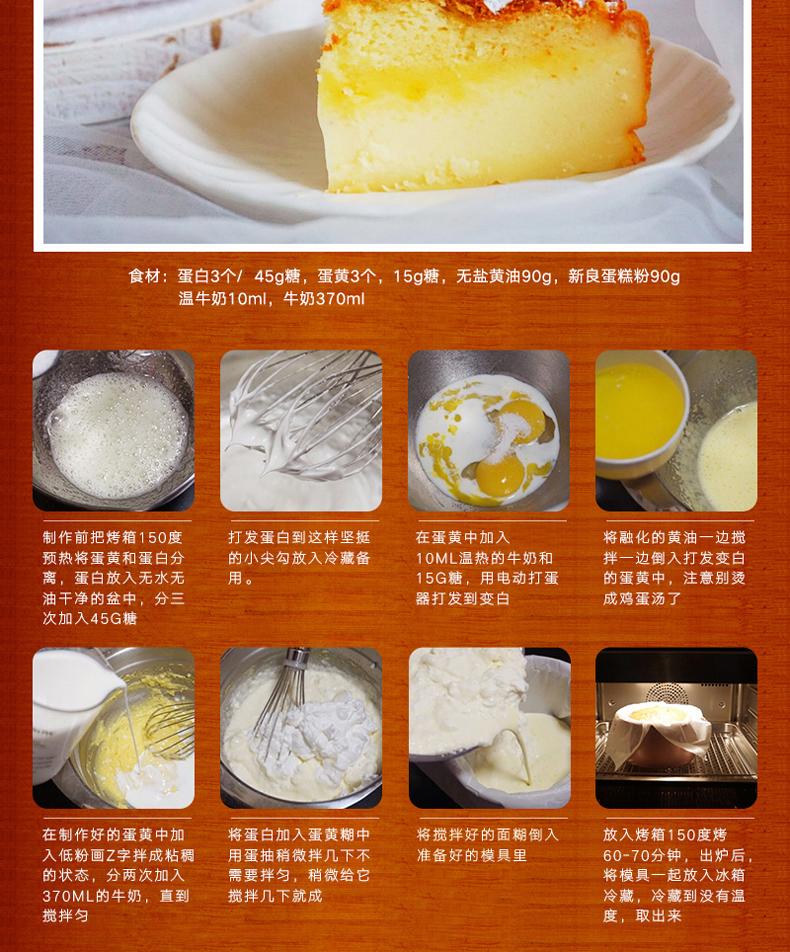 食材：蛋白3个/ 45g糖，蛋黄3个，15g糖，无盐黄油90g，新良蛋糕粉90g
温牛奶10ml，牛奶370ml

制作前把烤箱150度预热将蛋黄和蛋白分离，蛋白放入无水无油干净的盆中，分三次加入45G糖

打发蛋白到这样坚挺的小尖勾放入冷藏备用。

在蛋黄中加入10ML温热的牛奶和15G糖，用电动打蛋器打发到变白

将融化的黄油一边搅拌一边倒入打发变白的蛋黄中，注意别烫成鸡蛋汤了

在制作好的蛋黄中加入低粉画Z字拌成粘稠的状态，分两次加入370ML的牛奶，直到搅拌匀

将蛋白加入蛋黄糊中用蛋抽稍微拌几下不需要拌匀，稍微给它搅拌几下就成

将搅拌好的面糊倒入准备好的模具里

放入烤箱150度烤60-70分钟，出炉后，将模具一起放入冰箱冷藏，冷藏到没有温度，取出来