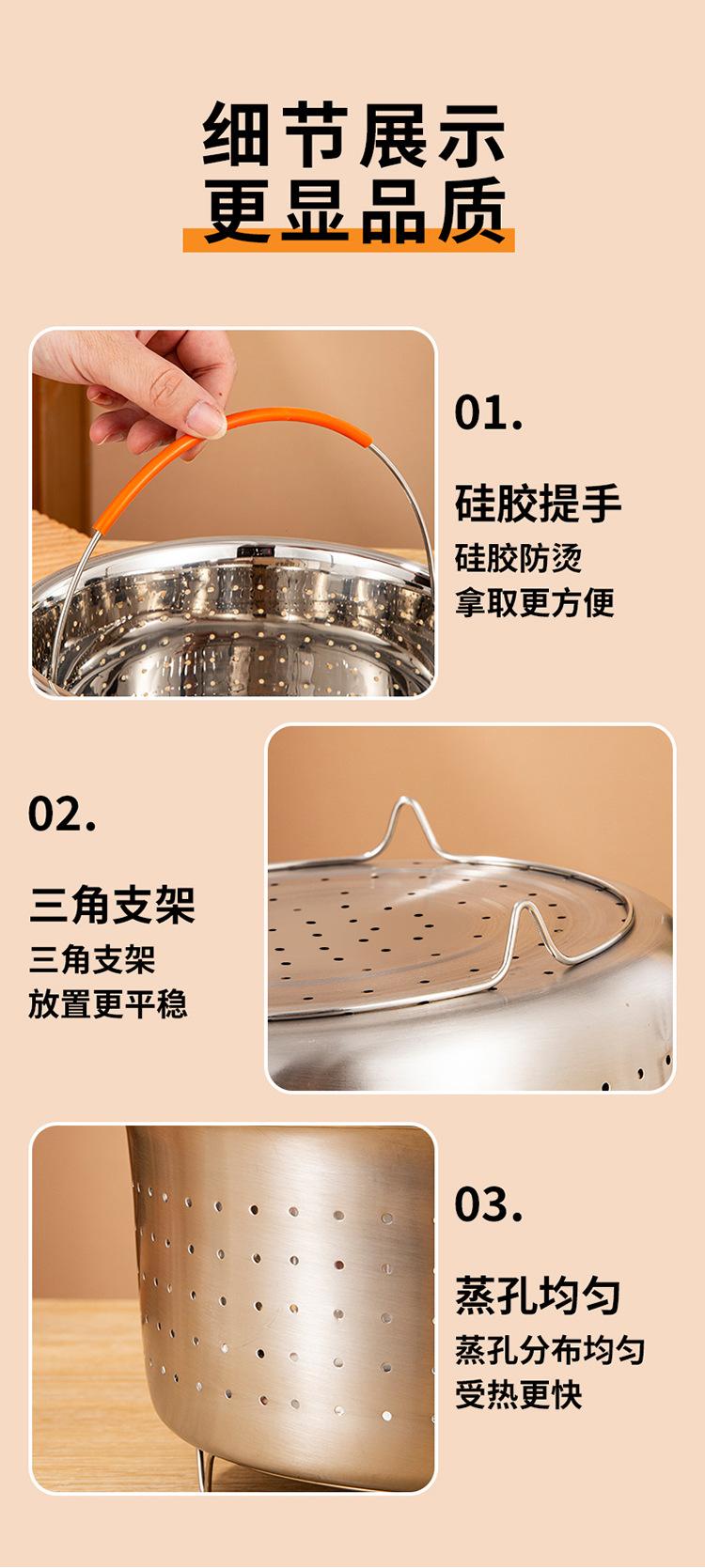 细节展示
更显品质

01.

硅胶提手

硅胶防烫
拿取更方便

02.

三角支架

三角支架
放置更平稳

03.

蒸孔均匀

蒸孔分布均匀
受热更快