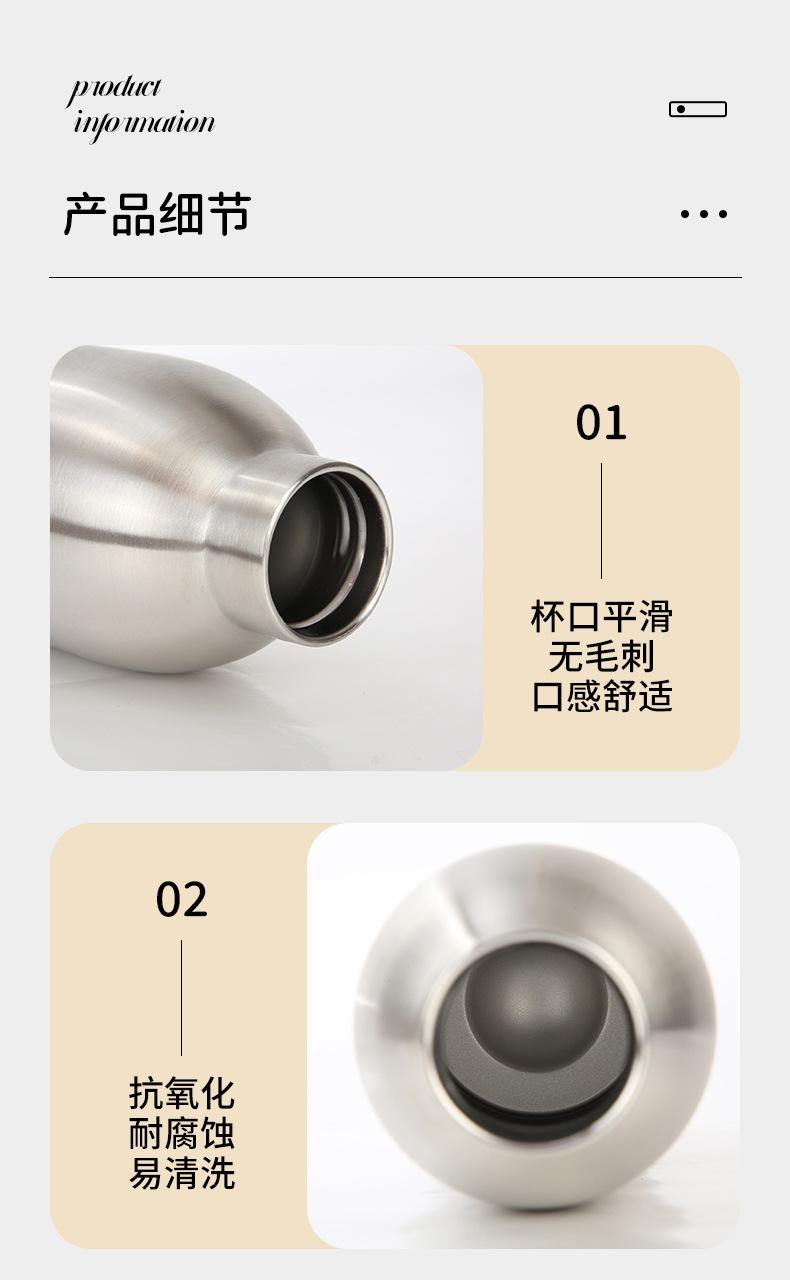 product
information

产品细节

01

杯口平滑
无毛刺
口感舒适

02

抗氧化
耐腐蚀
易清洗