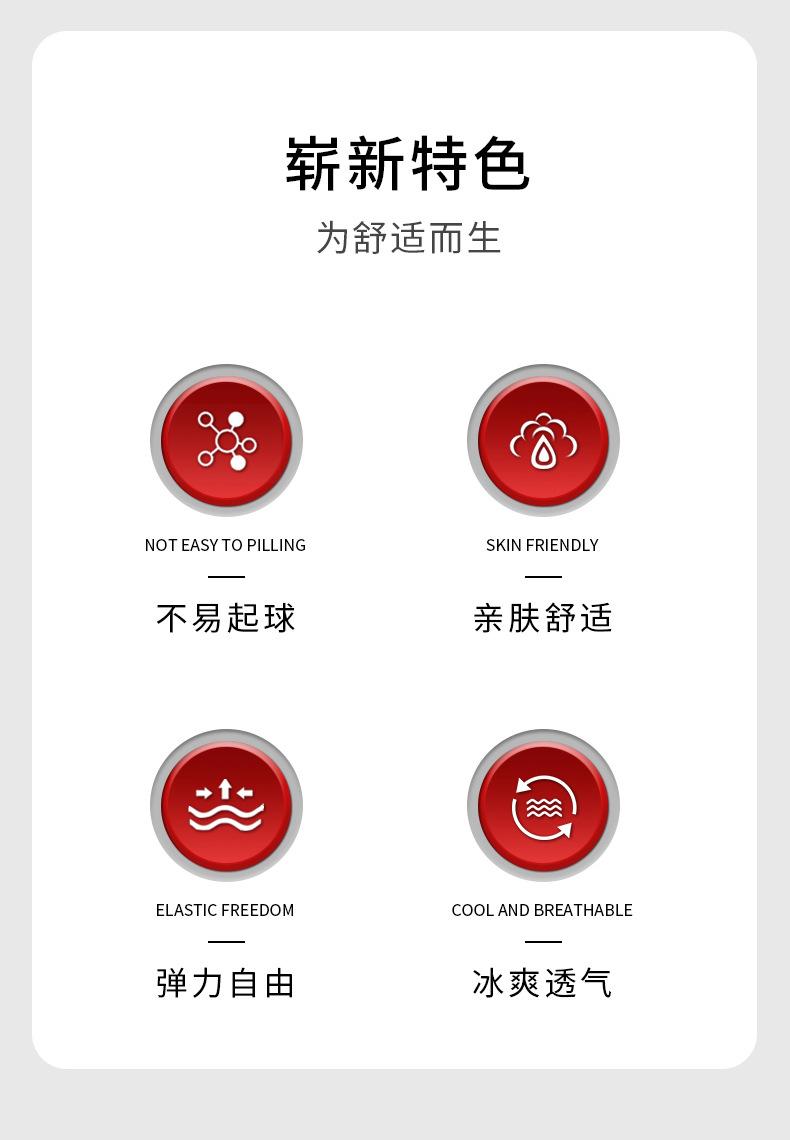 崭新特色

为舒适而生

NOT EASY TO PILLING

不易起球

SKIN FRIENDLY

亲肤舒适

ELASTIC FREEDOM

弹力自由

COOL AND BREATHABLE

冰爽透气