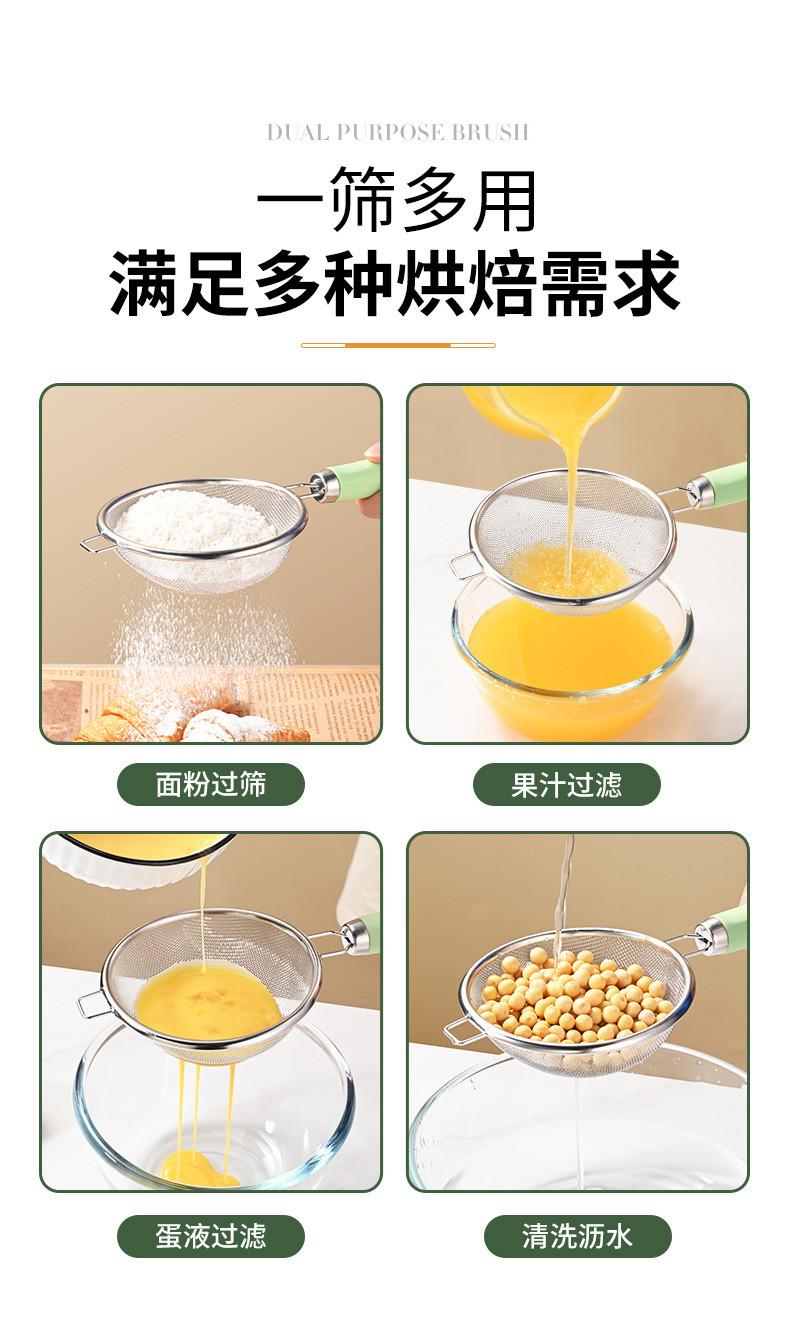 DUAL PURPOSE BRUSH

一筛多用
满足多种烘焙需求

面粉过筛

果汁过滤

蛋液过滤

清洗沥水