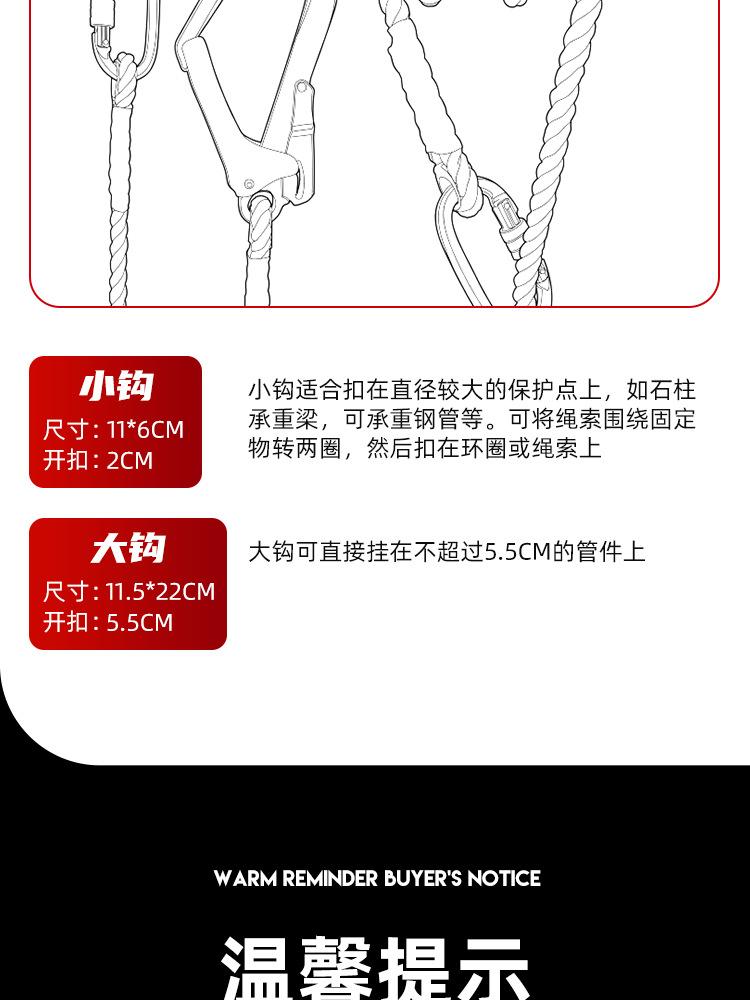 小钩
尺寸：11*6CM
开扣：2CM

小钩适合扣在直径较大的保护点上，如石柱承重梁，可承重钢管等。可将绳索围绕固定物转两圈，然后扣在环圈或绳索上

大钩
尺寸：11.5*22CM
开扣：5.5CM

大钩可直接挂在不超过5.5CM的管件上

WARM REMINDER BUYER'S NOTICE

温馨提示