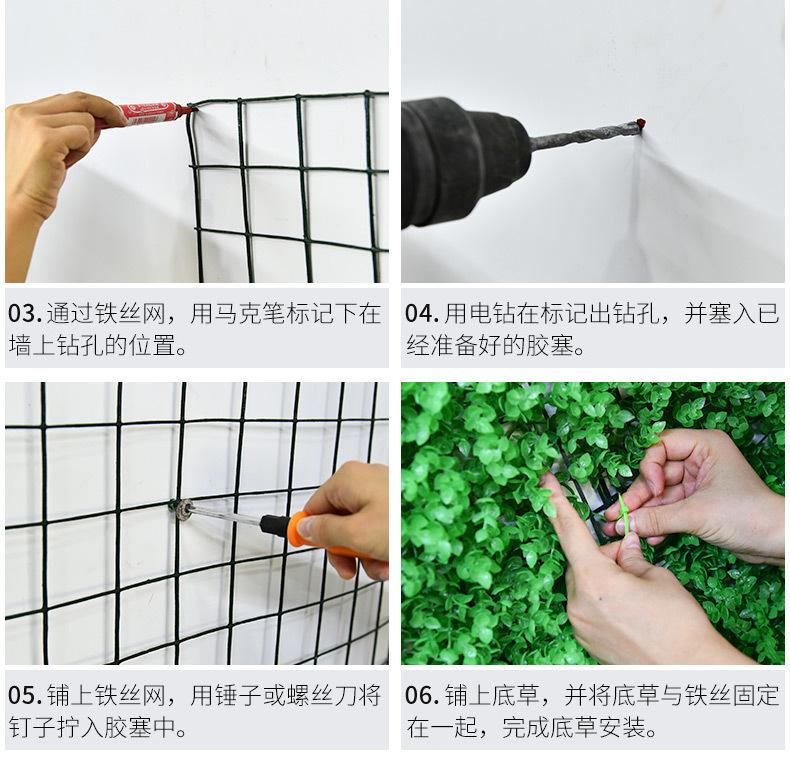 03. 通过铁丝网，用马克笔标记下在墙上钻孔的位置。

04. 用电钻在标记出钻孔，并塞入已经准备好的胶塞。

05. 铺上铁丝网，用锤子或螺丝刀将钉子拧入胶塞中。

06. 铺上底草，并将底草与铁丝固定在一起，完成底草安装。