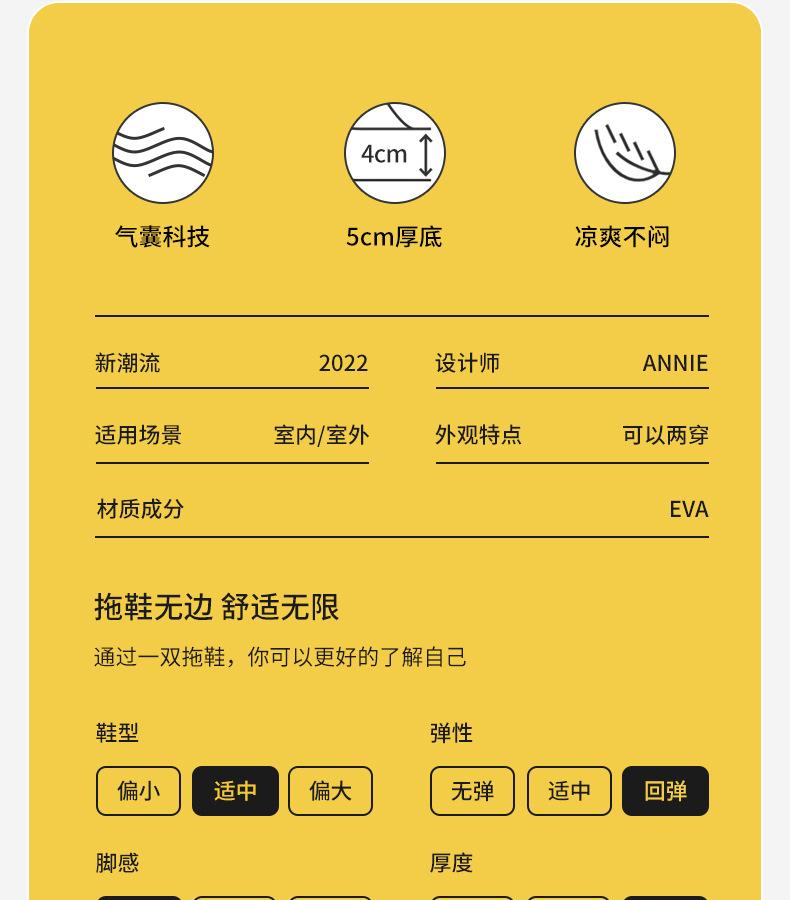 4cm

气囊科技

5cm厚底

凉爽不闷

新潮流 2022

设计师 ANNIE

适用场景 室内/室外

外观特点 可以两穿

材质成分 EVA

拖鞋无边 舒适无限

通过一双拖鞋，你可以更好的了解自己

鞋型

偏小 适中 偏大

弹性

无弹 适中 回弹

脚感

厚度