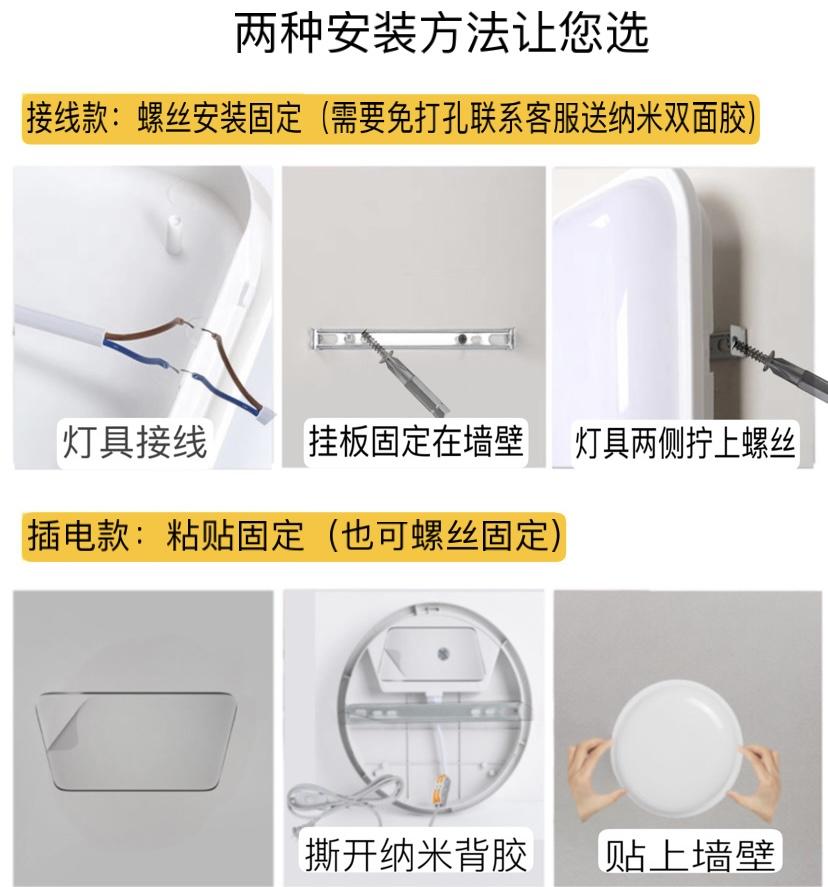 两种安装方法让您选

接线款：螺丝安装固定（需要免打孔联系客服送纳米双面胶）

灯具接线

挂板固定在墙壁

灯具两侧拧上螺丝

插电款：粘贴固定（也可螺丝固定）

撕开纳米背胶

贴上墙壁