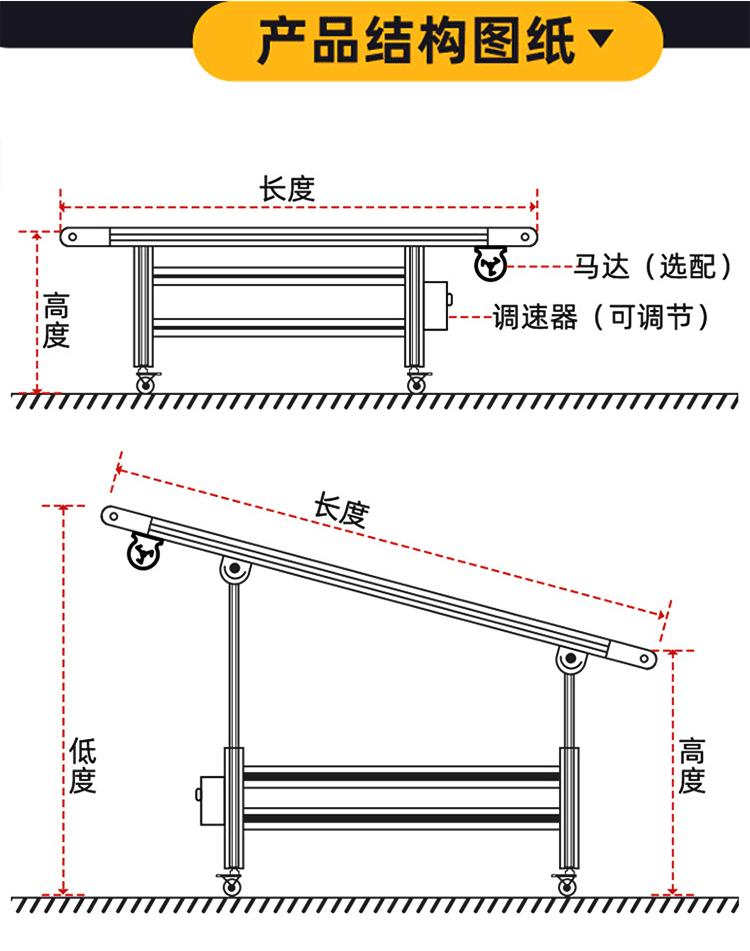 产品结构图纸

长度

高度

马达（选配）

调速器（可调节）

长度

低度

高度