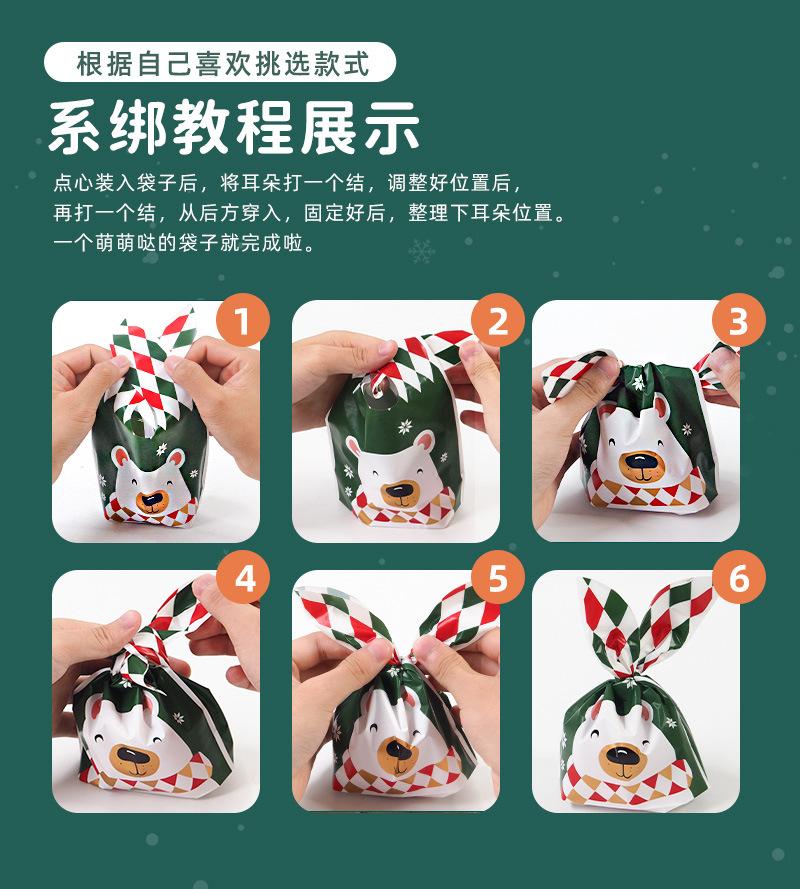 根据自己喜欢挑选款式

系绑教程展示

点心装入袋子后，将耳朵打一个结，调整好位置后，再打一个结，从后方穿入，固定好后，整理下耳朵位置。一个萌萌哒的袋子就完成啦。

1

2

3

4

5

6