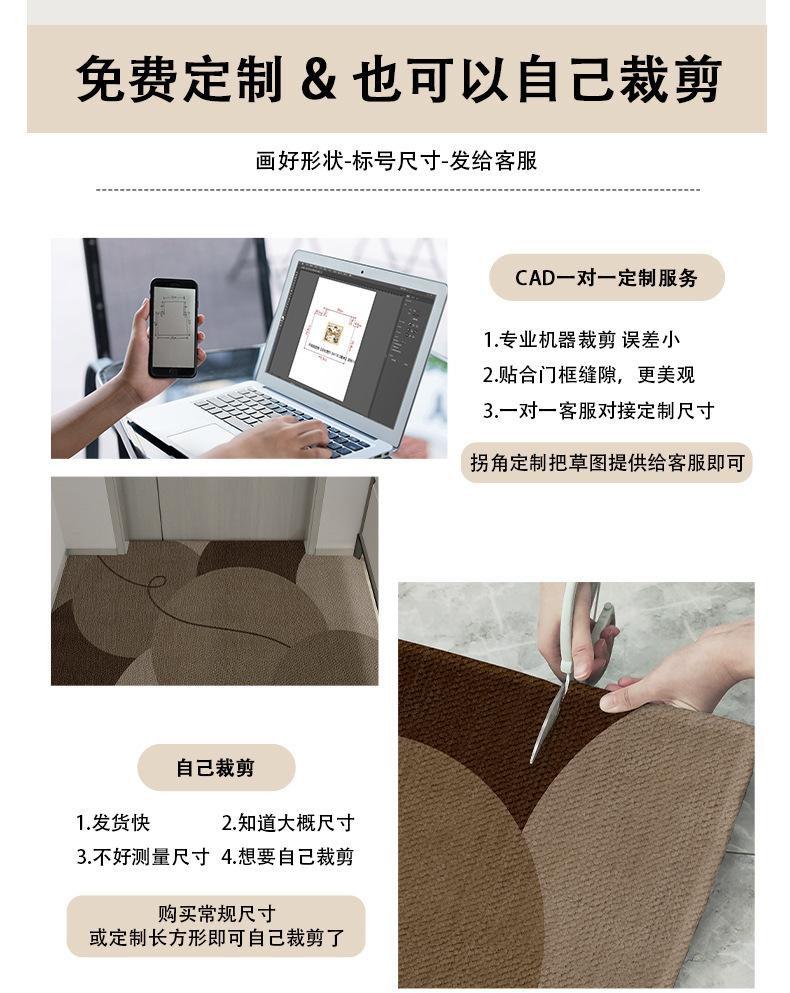 免费定制 & 也可以自己裁剪

画好形状-标号尺寸-发给客服

CAD一对一定制服务

1.专业机器裁剪 误差小
2.贴合门框缝隙，更美观
3.一对一客服对接定制尺寸

拐角定制把草图提供给客服即可

自己裁剪

1.发货快　2.知道大概尺寸
3.不好测量尺寸　4.想要自己裁剪

购买常规尺寸
或定制长方形即可自己裁剪了