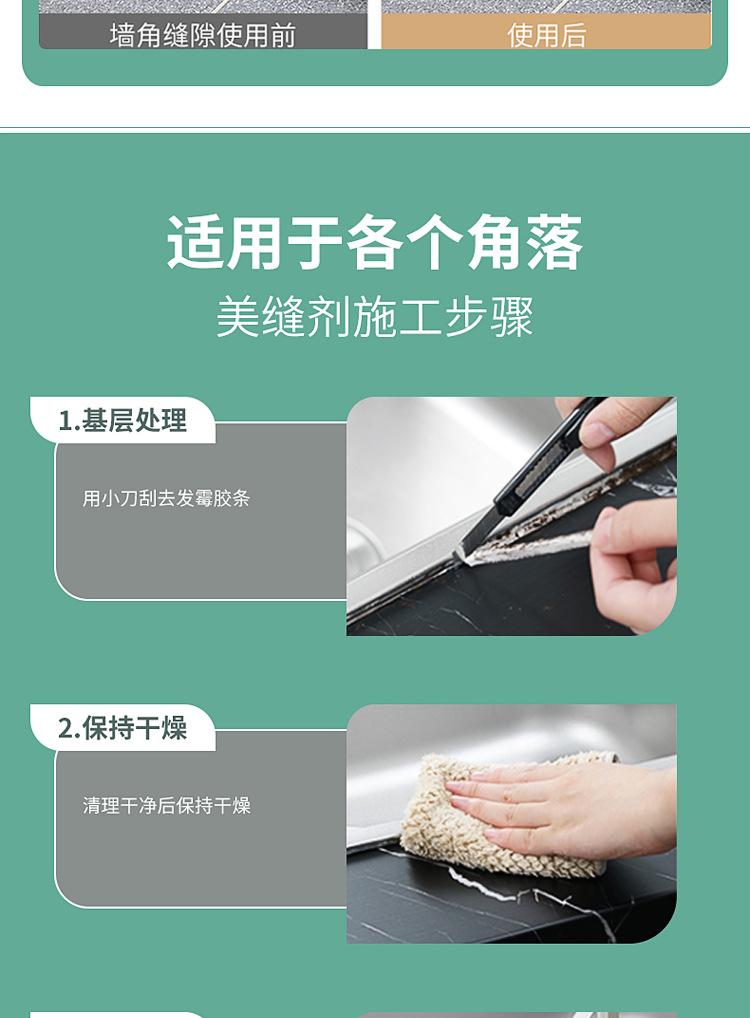 墙角缝隙使用前

使用后

适用于各个角落

美缝剂施工步骤

1.基层处理

用小刀刮去发霉胶条

2.保持干燥

清理干净后保持干燥