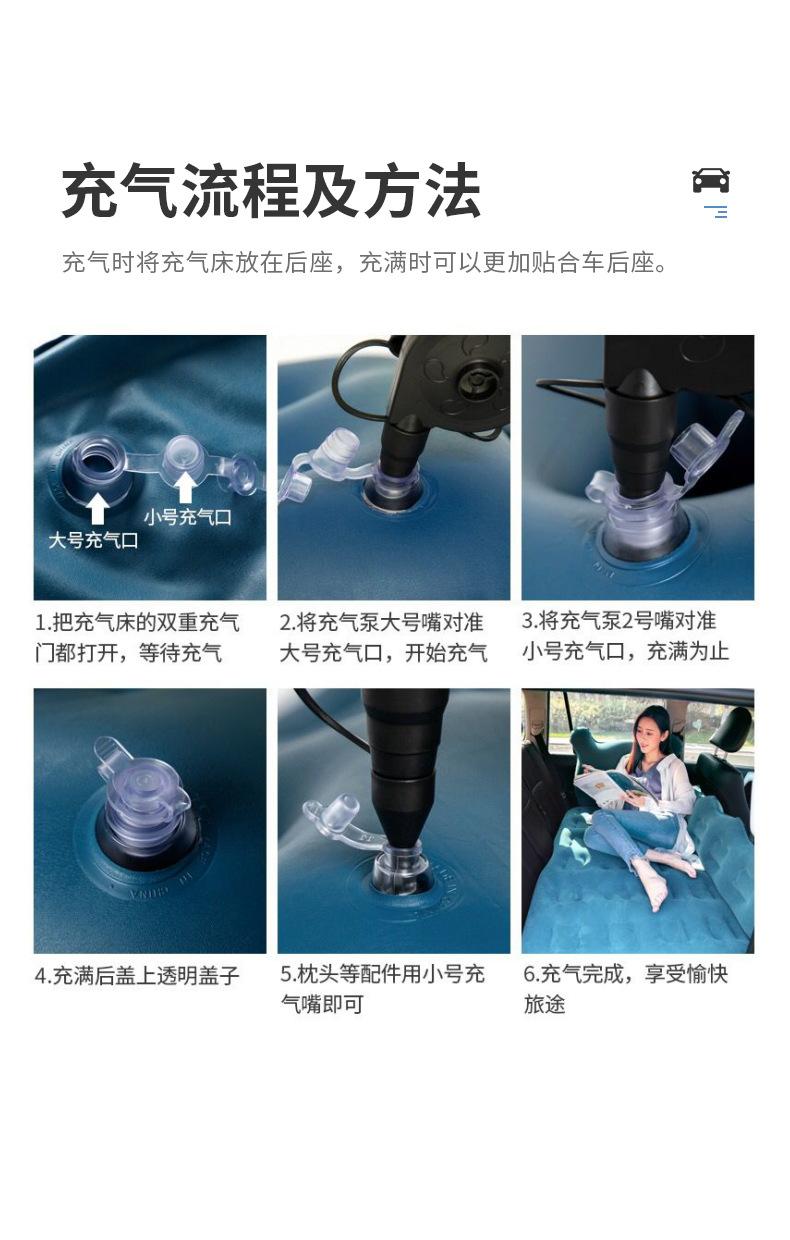 充气流程及方法

充气时将充气床放在后座，充满时可以更加贴合车后座。

大号充气口 小号充气口

1.把充气床的双重充气门都打开，等待充气

2.将充气泵大号嘴对准大号充气口，开始充气

3.将充气泵2号嘴对准小号充气口，充满为止

4.充满后盖上透明盖子

5.枕头等配件用小号充气嘴即可

6.充气完成，享受愉快旅途