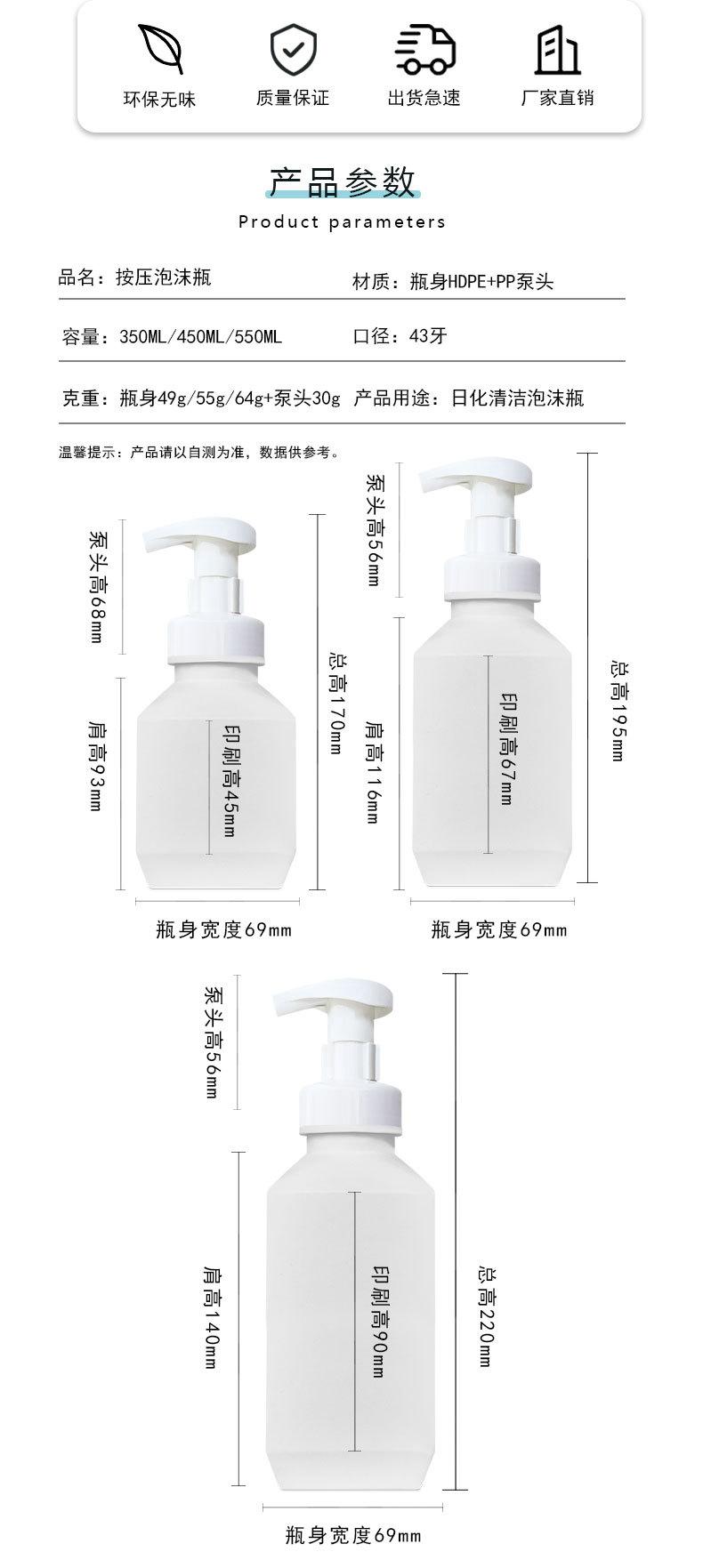 环保无味 质量保证 出货急速 厂家直销

产品参数
Product parameters

品名：按压泡沫瓶 材质：瓶身HDPE+PP泵头

容量：350ML/450ML/550ML 口径：43牙

克重：瓶身49g/55g/64g+泵头30g 产品用途：日化清洁泡沫瓶

温馨提示：产品请以自测为准，数据供参考。

泵头高68mm
肩高93mm
印刷高45mm
总高170mm
瓶身宽度69mm

泵头高56mm
肩高116mm
印刷高67mm
总高195mm
瓶身宽度69mm

泵头高56mm
肩高140mm
印刷高90mm
总高220mm
瓶身宽度69mm