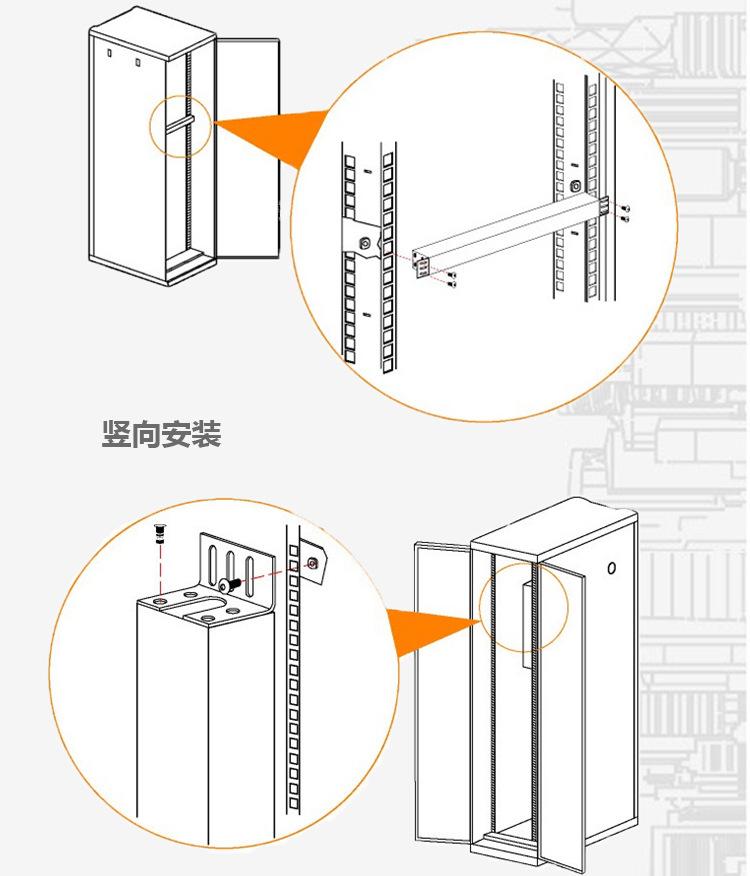 竖向安装