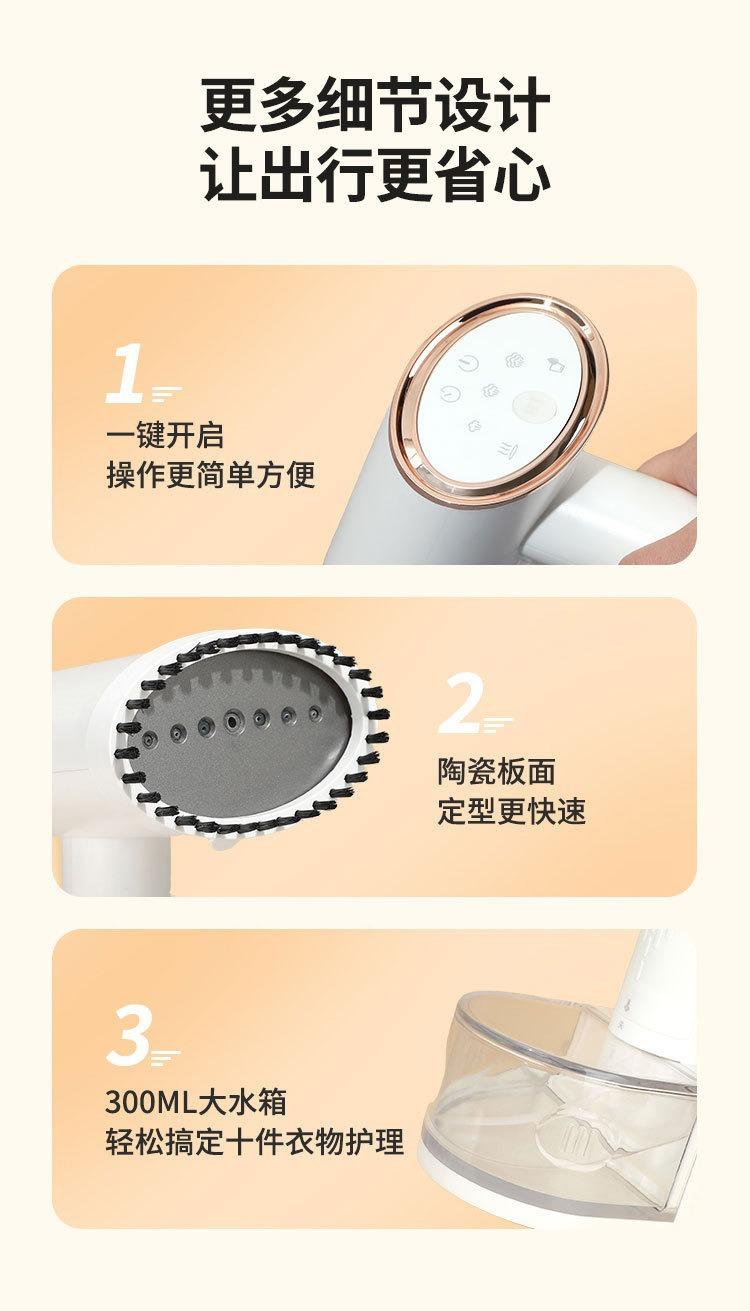 更多细节设计
让出行更省心

1
一键开启
操作更简单方便

2
陶瓷板面
定型更快速

3
300ML大水箱
轻松搞定十件衣物护理