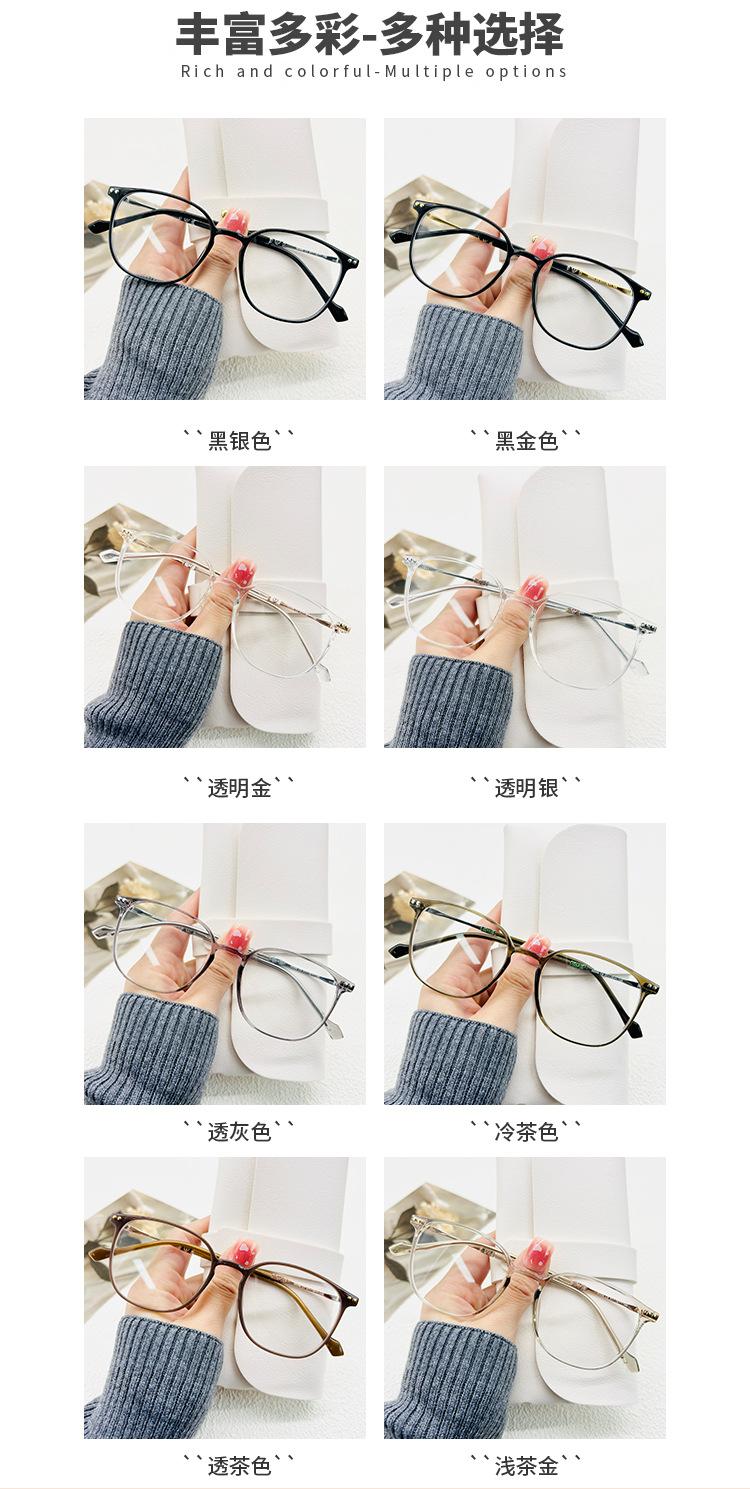 丰富多彩-多种选择
Rich and colorful-Multiple options

``黑银色``

``黑金色``

``透明金``

``透明银``

``透灰色``

``冷茶色``

``透茶色``

``浅茶金``