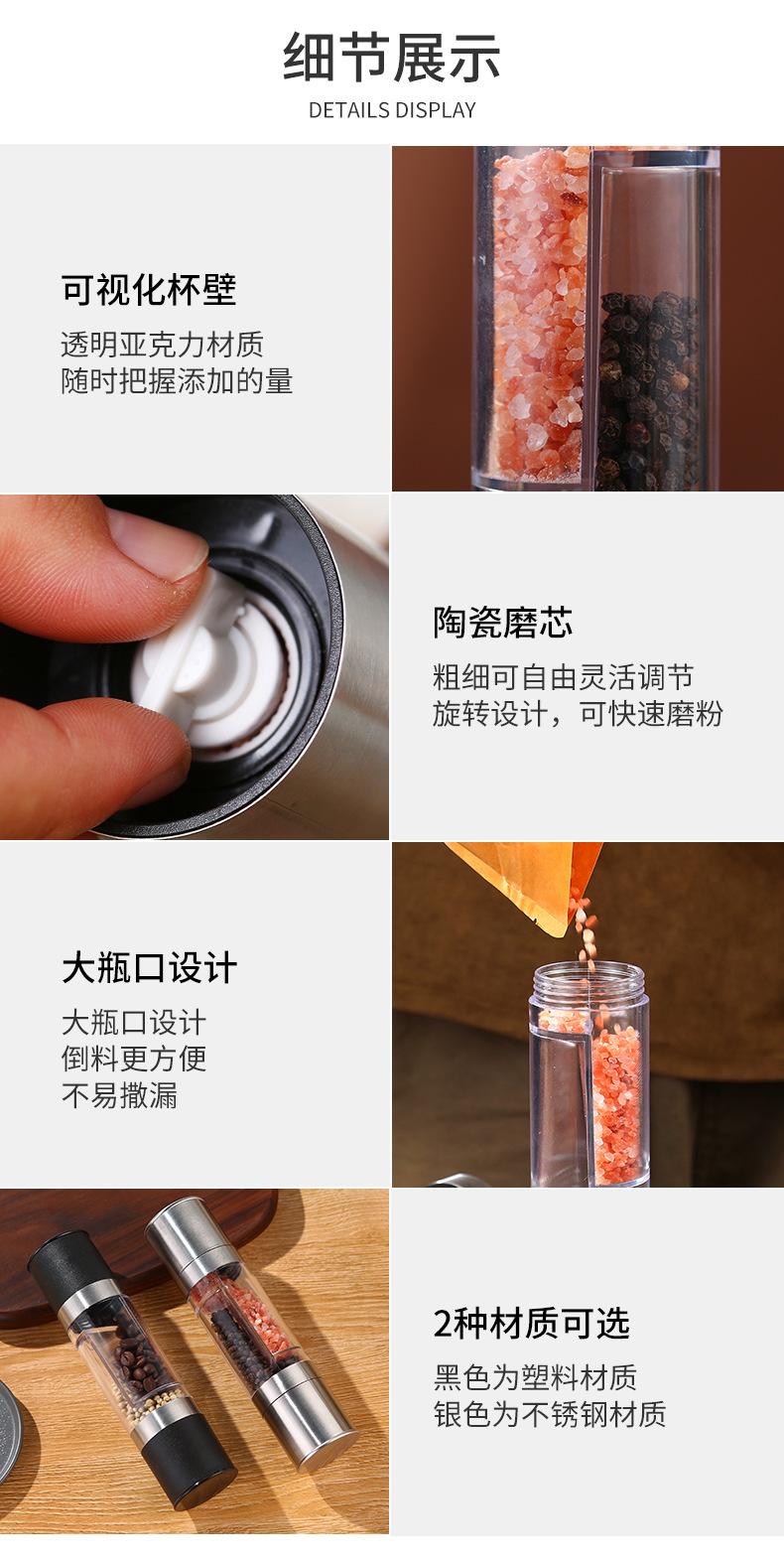 细节展示
DETAILS DISPLAY

可视化杯壁
透明亚克力材质
随时把握添加的量

陶瓷磨芯
粗细可自由灵活调节
旋转设计，可快速磨粉

大瓶口设计
大瓶口设计
倒料更方便
不易撒漏

2种材质可选
黑色为塑料材质
银色为不锈钢材质