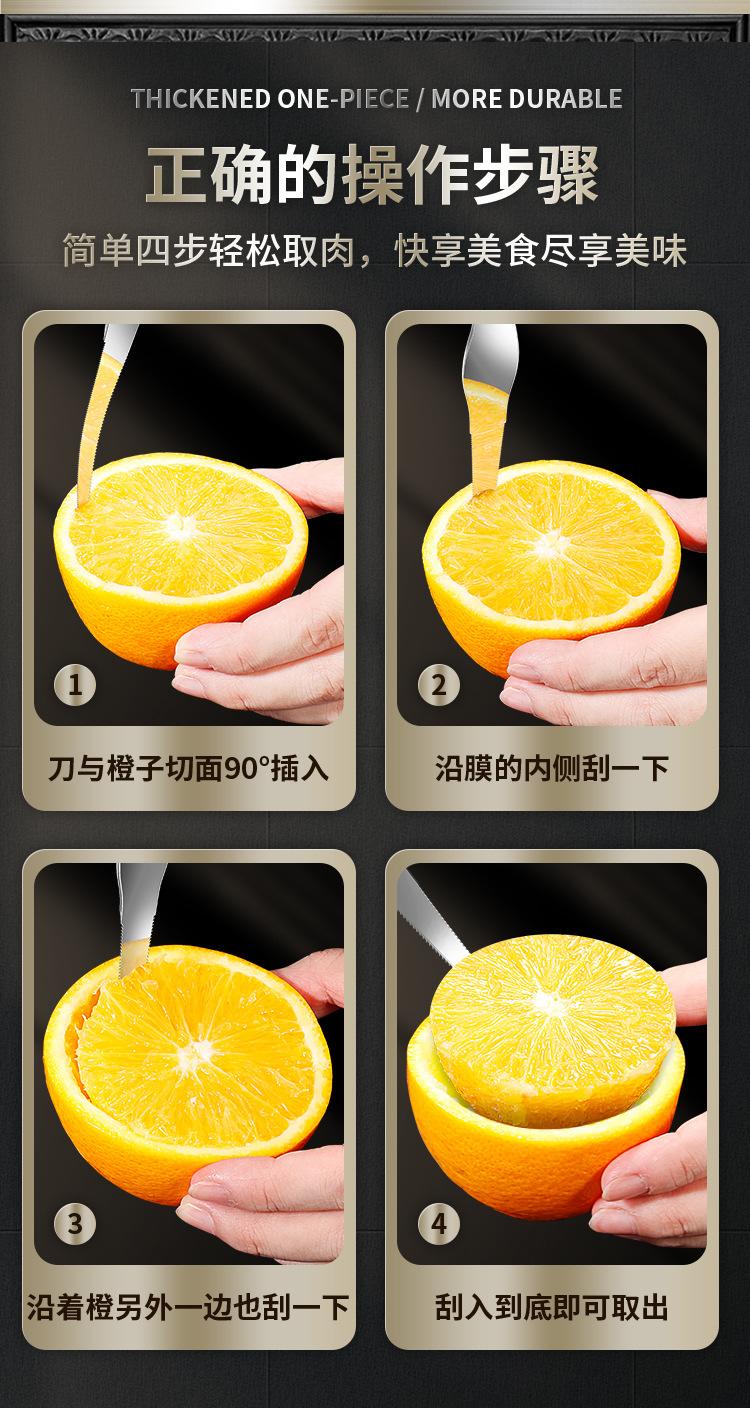 THICKENED ONE-PIECE / MORE DURABLE

正确的操作步骤

简单四步轻松取肉，快享美食尽享美味

1

刀与橙子切面90°插入

2

沿膜的内侧刮一下

3

沿着橙另外一边也刮一下

4

刮入到底即可取出