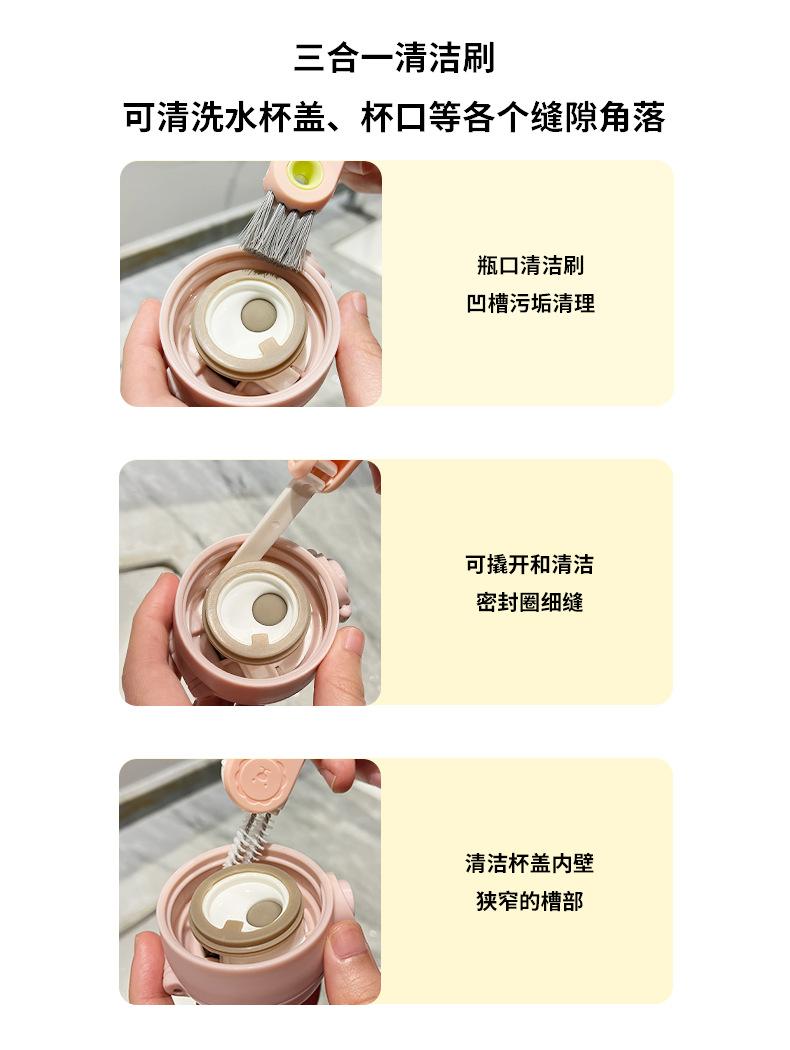 三合一清洁刷

可清洗水杯盖、杯口等各个缝隙角落

瓶口清洁刷
凹槽污垢清理

可撬开和清洁
密封圈细缝

清洁杯盖内壁
狭窄的槽部