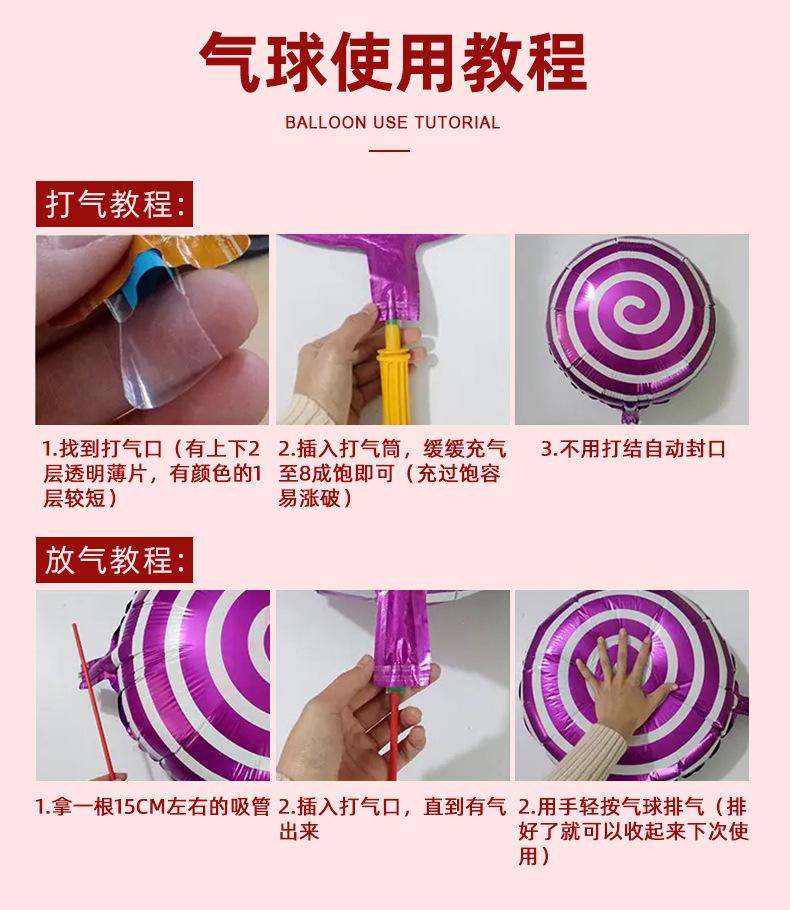 气球使用教程

BALLOON USE TUTORIAL

打气教程：

1.找到打气口（有上下2层透明薄片，有颜色的1层较短）

2.插入打气筒，缓缓充气至8成饱即可（充过饱容易涨破）

3.不用打结自动封口

放气教程：

1.拿一根15CM左右的吸管

2.插入打气口，直到有气出来

2.用手轻按气球排气（排好了就可以收起来下次使用）