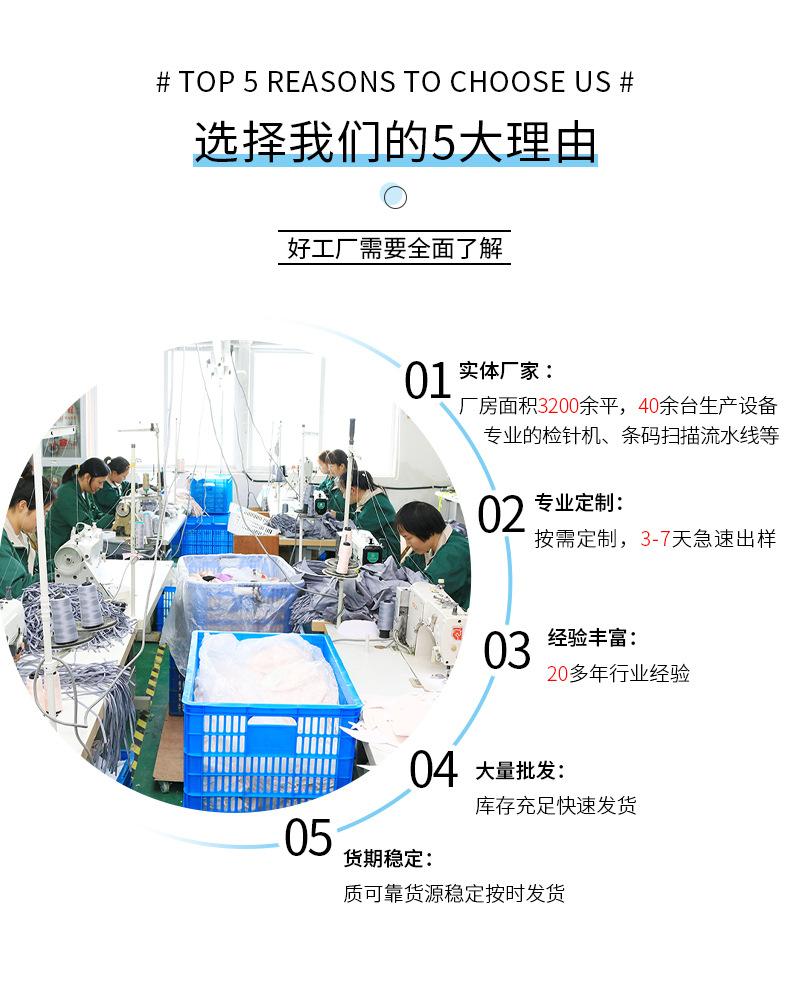 # TOP 5 REASONS TO CHOOSE US #

选择我们的5大理由

好工厂需要全面了解

01 实体厂家：
厂房面积3200余平，40余台生产设备
专业的检针机、条码扫描流水线等

02 专业定制：
按需定制，3-7天急速出样

03 经验丰富：
20多年行业经验

04 大量批发：
库存充足快速发货

05 货期稳定：
质可靠货源稳定按时发货