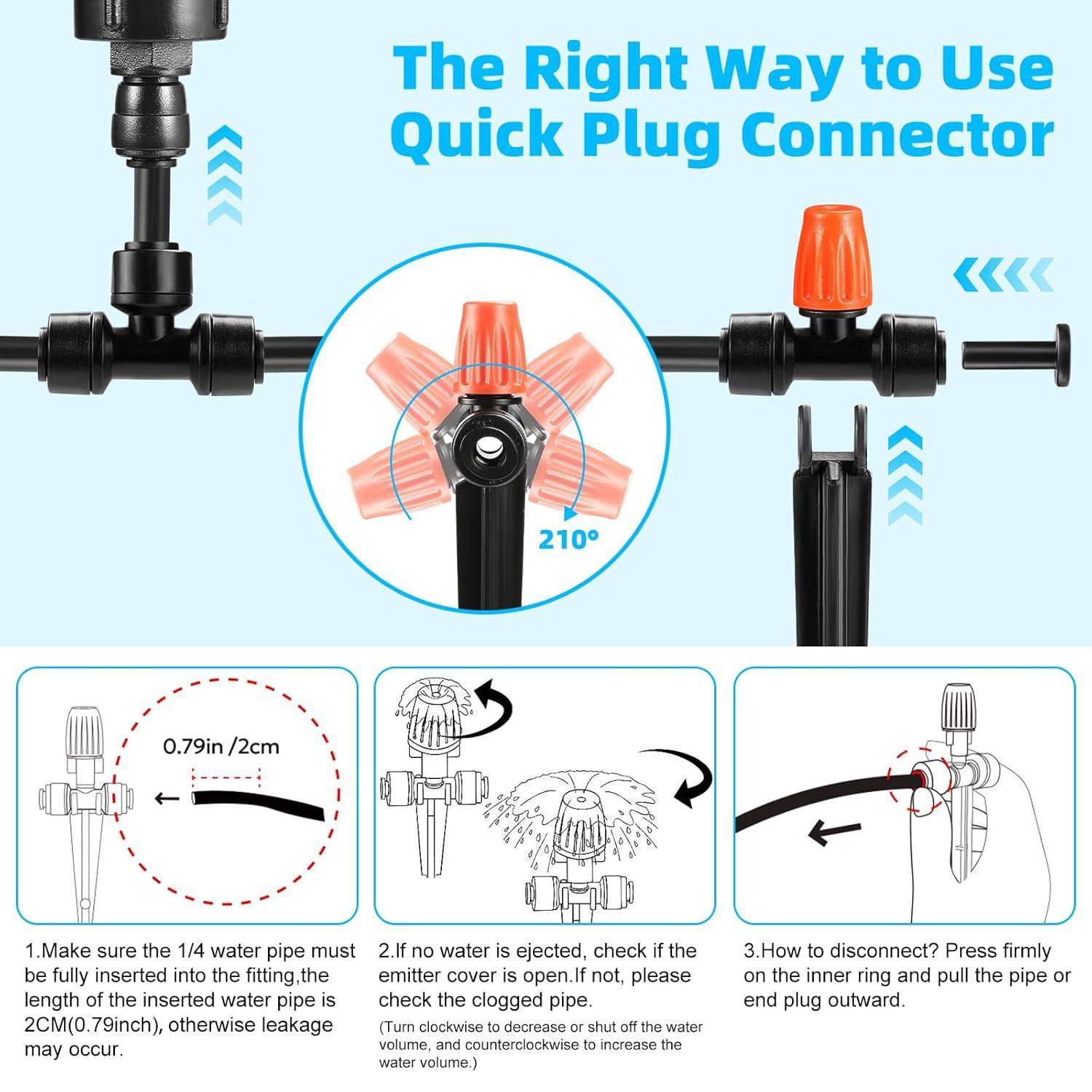 The Right Way to Use Quick Plug Connector

210°

0.79in /2cm

1.Make sure the 1/4 water pipe must be fully inserted into the fitting,the length of the inserted water pipe is 2CM(0.79inch), otherwise leakage may occur.

2.If no water is ejected, check if the emitter cover is open.If not, please check the clogged pipe.

(Turn clockwise to decrease or shut off the water volume, and counterclockwise to increase the water volume.)

3.How to disconnect? Press firmly on the inner ring and pull the pipe or end plug outward.