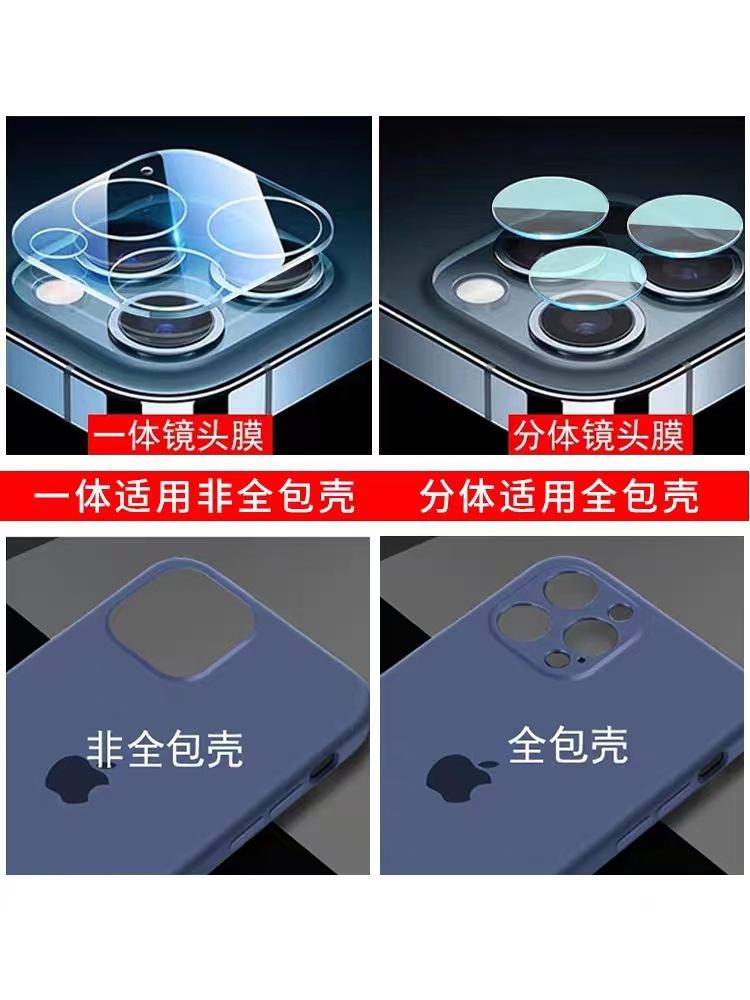 一体镜头膜

分体镜头膜

一体适用非全包壳

分体适用全包壳

非全包壳

全包壳