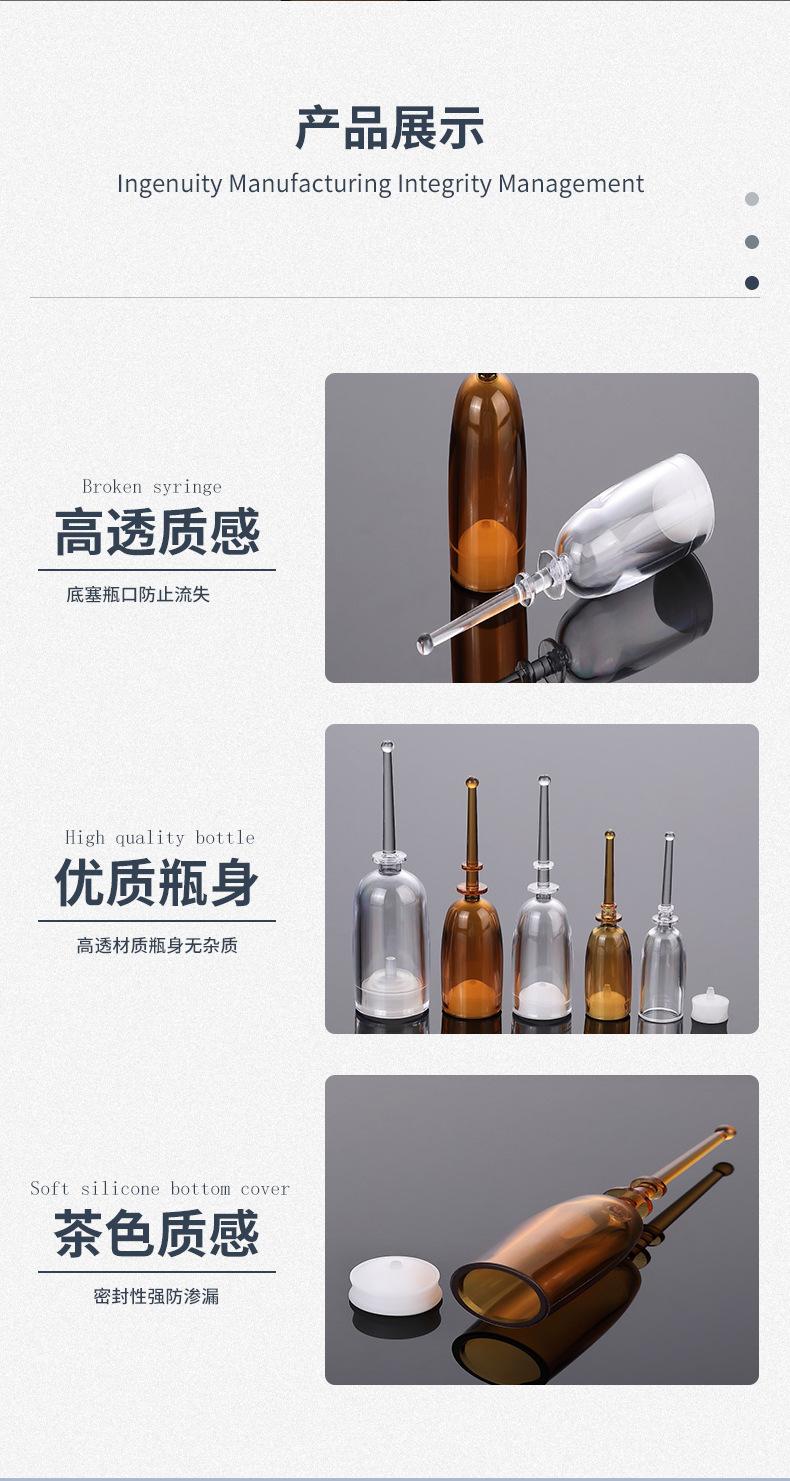 产品展示
Ingenuity Manufacturing Integrity Management

Broken syringe
高透质感
底塞瓶口防止流失

High quality bottle
优质瓶身
高透材质瓶身无杂质

Soft silicone bottom cover
茶色质感
密封性强防渗漏