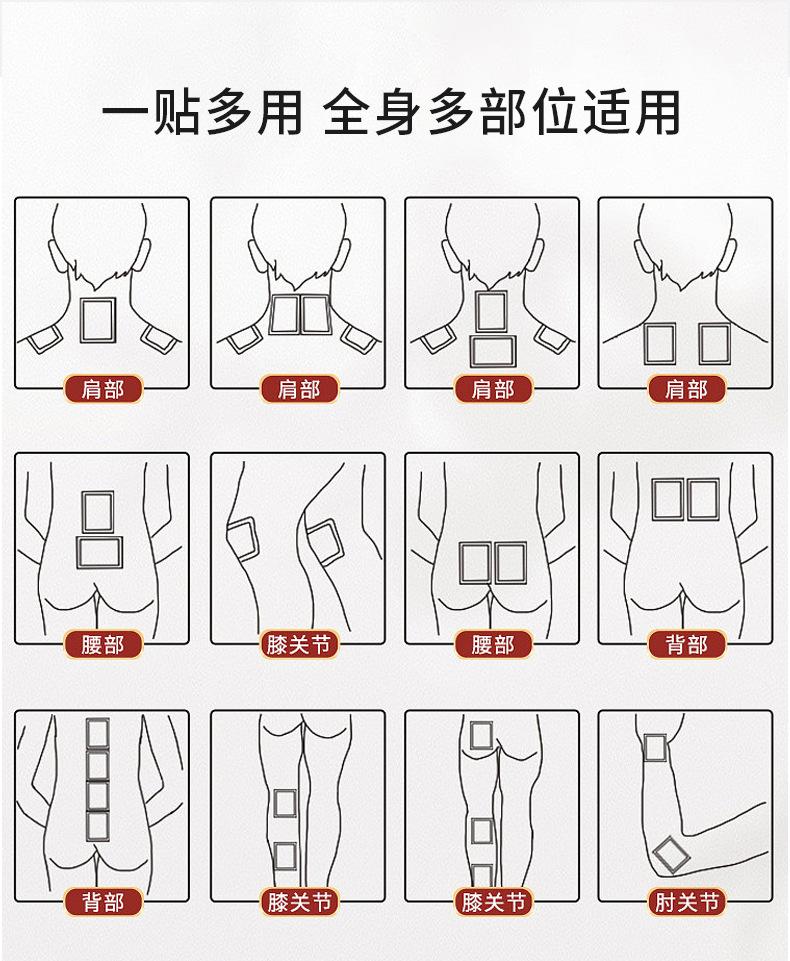 一贴多用 全身多部位适用

肩部

肩部

肩部

肩部

腰部

膝关节

腰部

背部

背部

膝关节

膝关节

肘关节