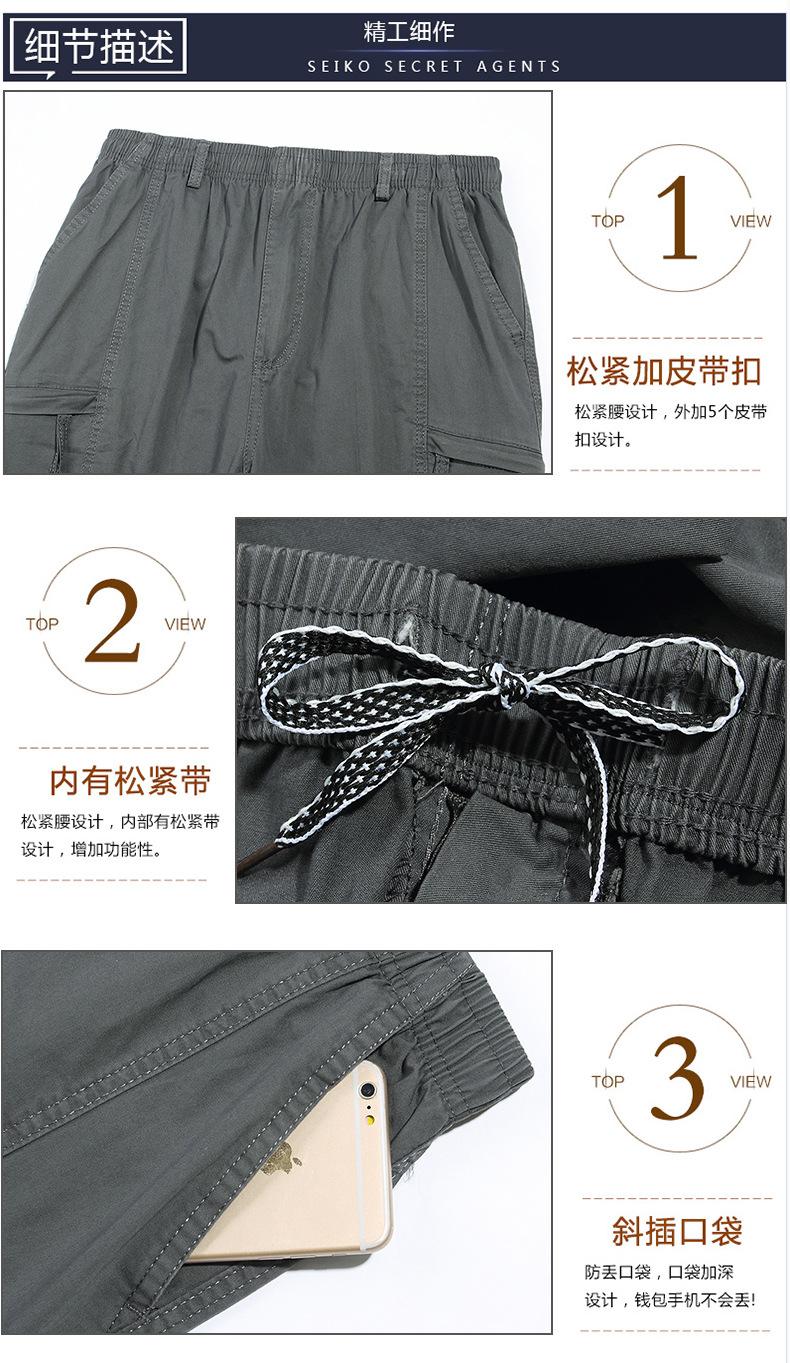 细节描述

精工细作
SEIKO SECRET AGENTS

TOP 1 VIEW

松紧加皮带扣

松紧腰设计，外加5个皮带扣设计。

TOP 2 VIEW

内有松紧带

松紧腰设计，内部有松紧带设计，增加功能性。

TOP 3 VIEW

斜插口袋

防丢口袋，口袋加深设计，钱包手机不会丢!