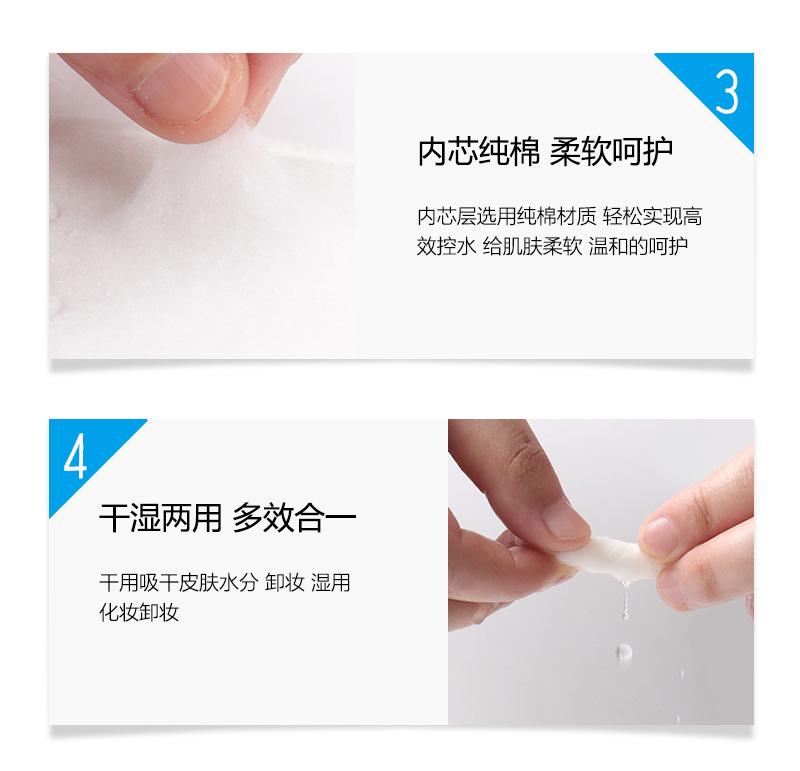 3

内芯纯棉 柔软呵护

内芯层选用纯棉材质 轻松实现高效控水 给肌肤柔软 温和的呵护

4

干湿两用 多效合一

干用吸干皮肤水分 卸妆 湿用化妆卸妆