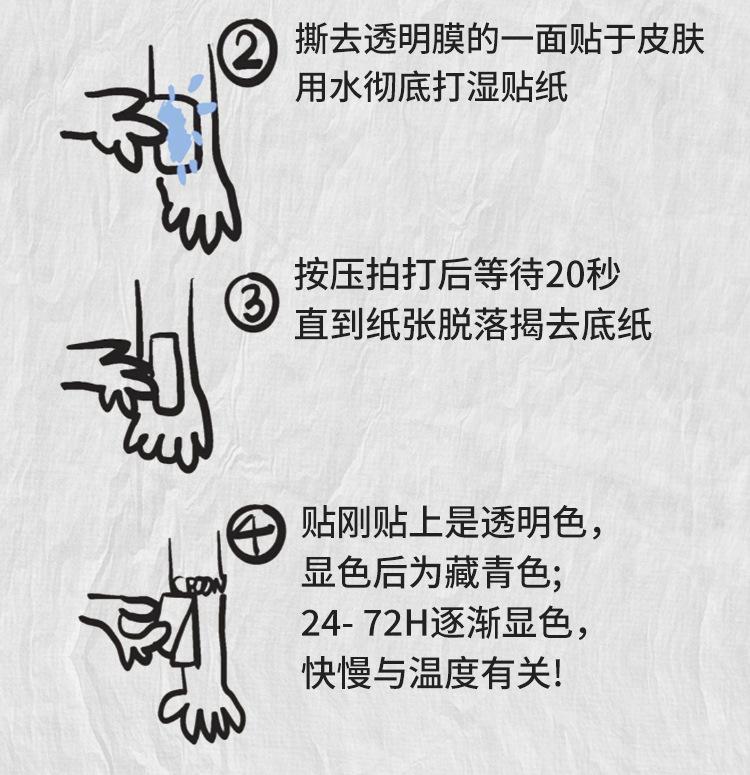 ②
撕去透明膜的一面贴于皮肤
用水彻底打湿贴纸

③
按压拍打后等待20秒
直到纸张脱落揭去底纸

④
贴刚贴上是透明色，
显色后为藏青色;
24- 72H逐渐显色，
快慢与温度有关!