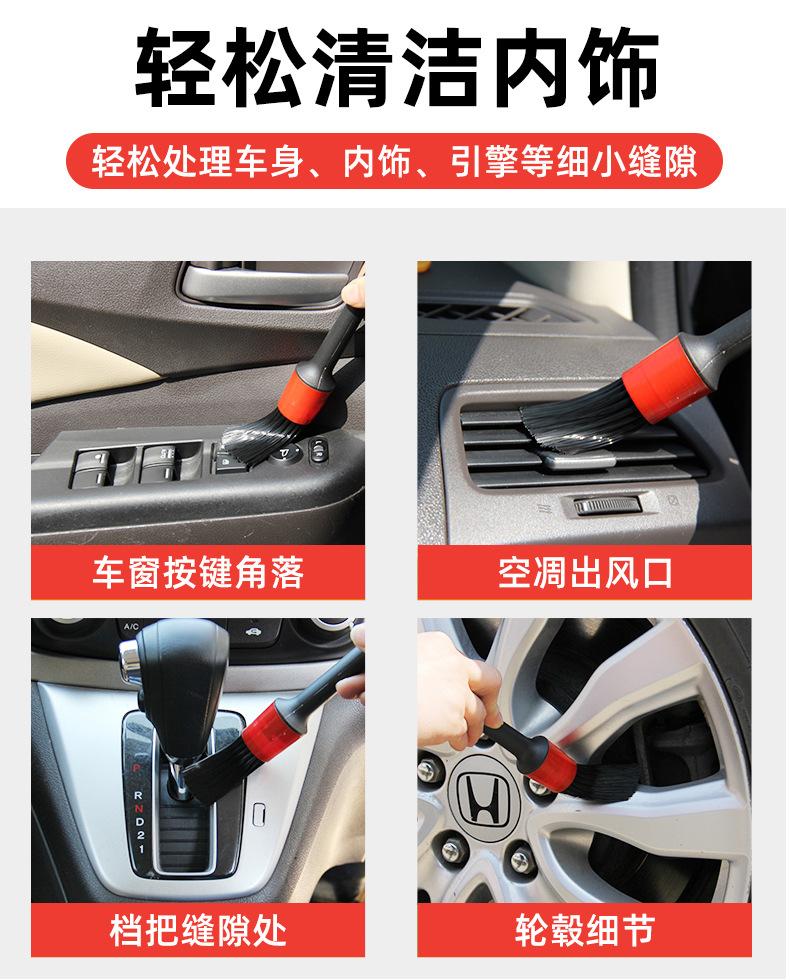 轻松清洁内饰

轻松处理车身、内饰、引擎等细小缝隙

车窗按键角落

空调出风口

A/C

P
R
N
D
2
1

档把缝隙处

轮毂细节