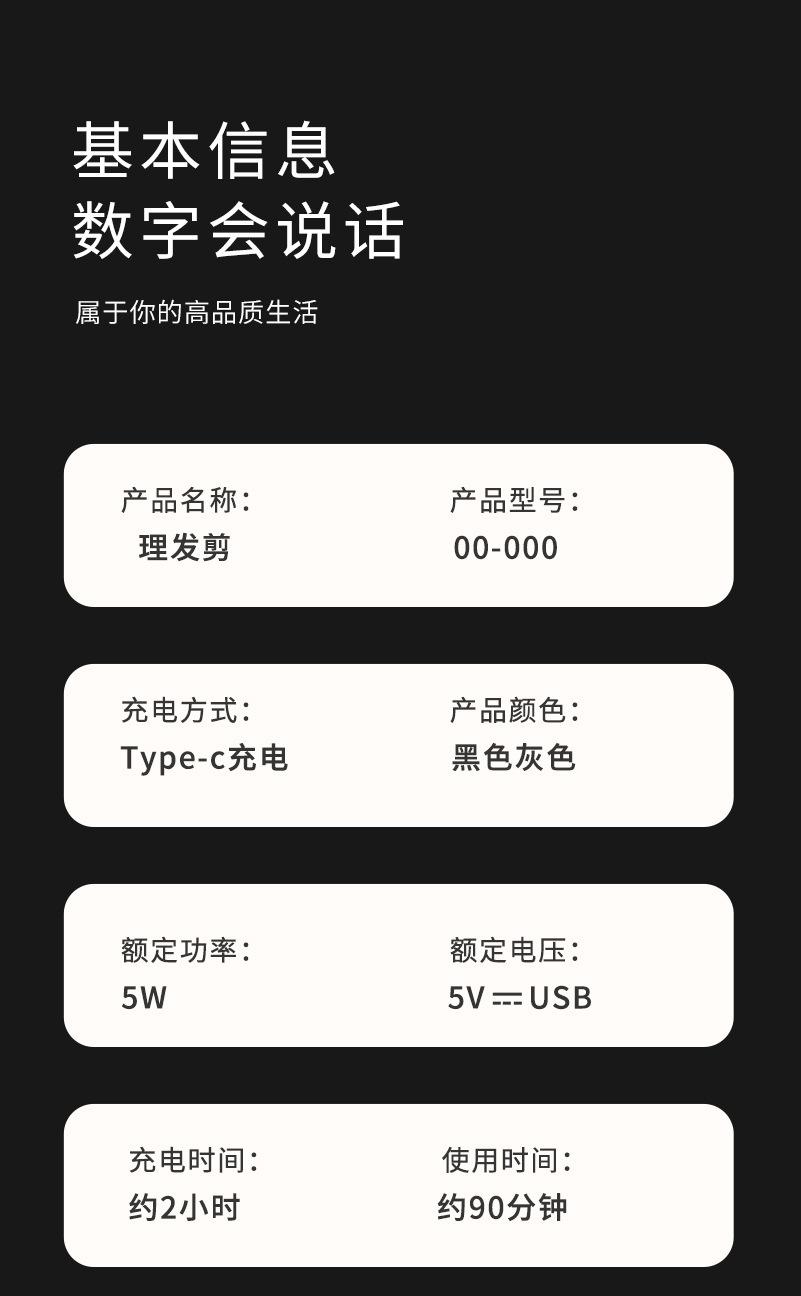 基本信息
数字会说话

属于你的高品质生活

产品名称:
理发剪

产品型号:
00-000

充电方式:
Type-c充电

产品颜色:
黑色灰色

额定功率:
5W

额定电压:
5V ⎓ USB

充电时间:
约2小时

使用时间:
约90分钟