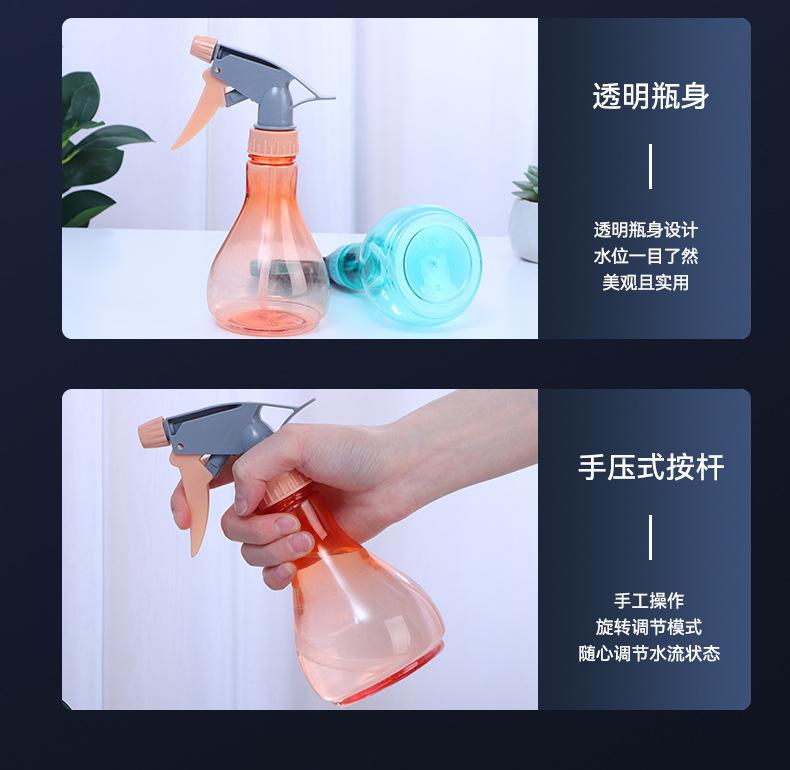 透明瓶身

透明瓶身设计
水位一目了然
美观且实用

手压式按杆

手工操作
旋转调节模式
随心调节水流状态