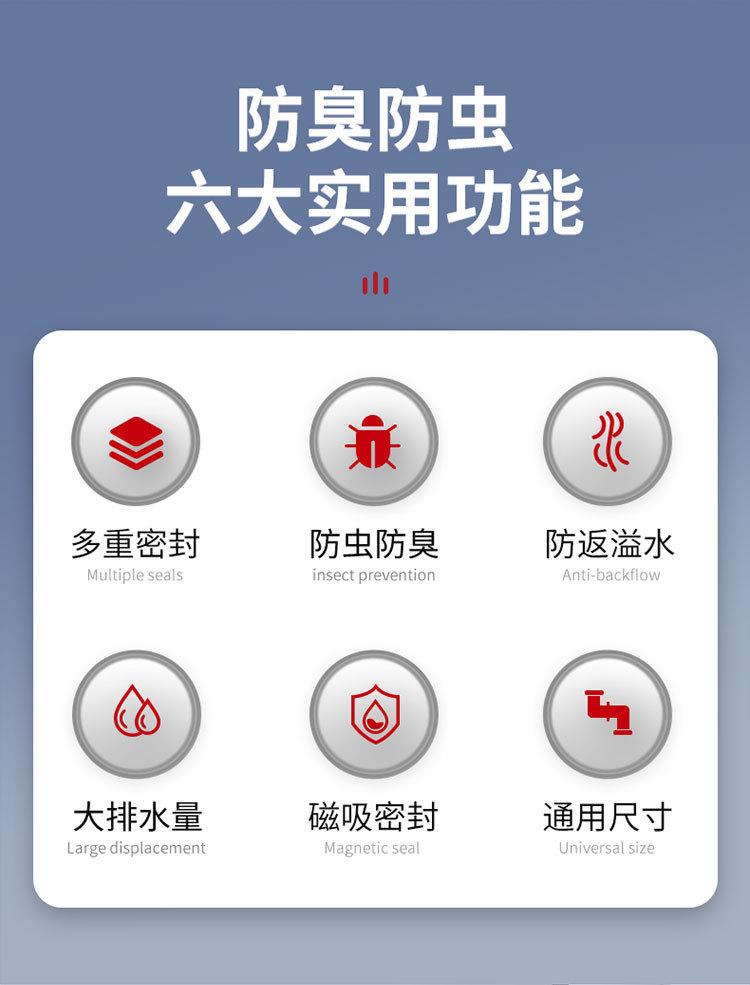 防臭防虫
六大实用功能

多重密封
Multiple seals

防虫防臭
insect prevention

防返溢水
Anti-backflow

大排水量
Large displacement

磁吸密封
Magnetic seal

通用尺寸
Universal size