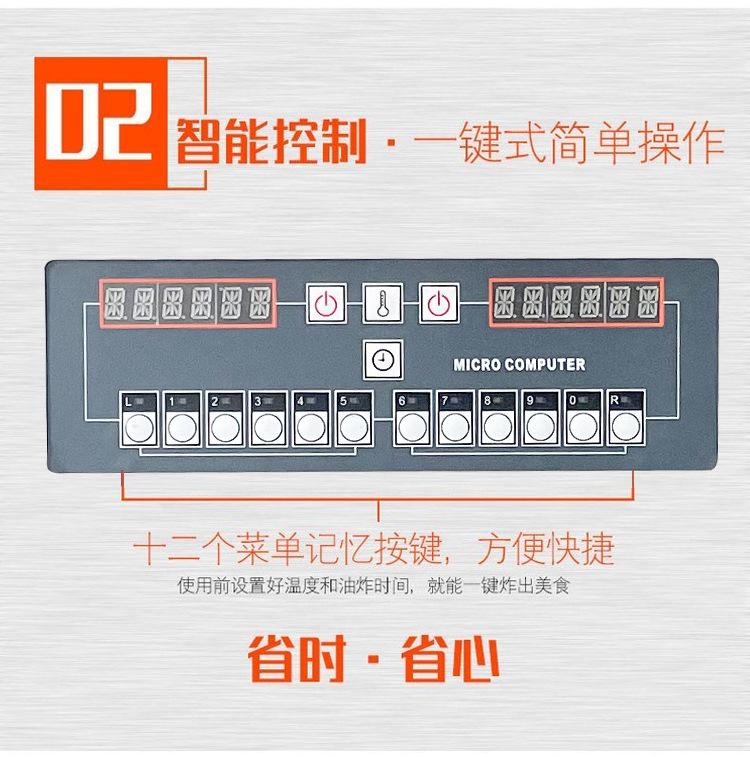 02 智能控制 · 一键式简单操作

MICRO COMPUTER

L 1 2 3 4 5 6 7 8 9 0 R

十二个菜单记忆按键，方便快捷

使用前设置好温度和油炸时间，就能一键炸出美食

省时 · 省心