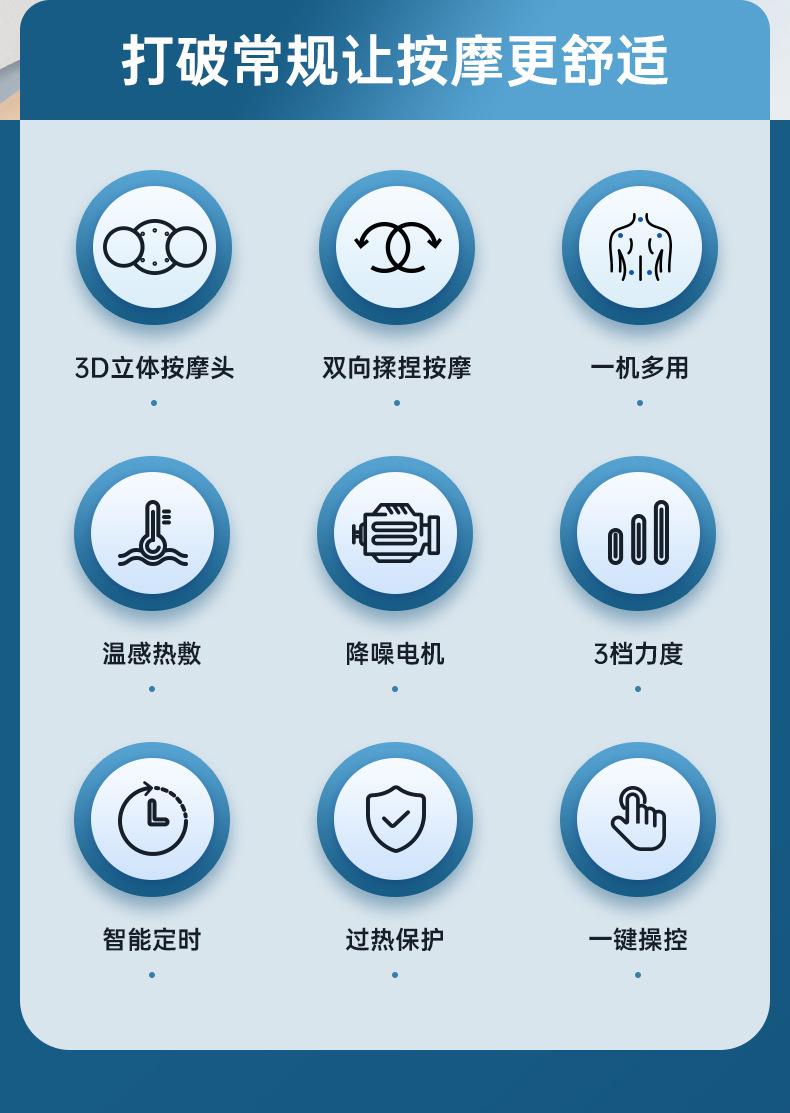 打破常规让按摩更舒适

3D立体按摩头

双向揉捏按摩

一机多用

温感热敷

降噪电机

3档力度

智能定时

过热保护

一键操控