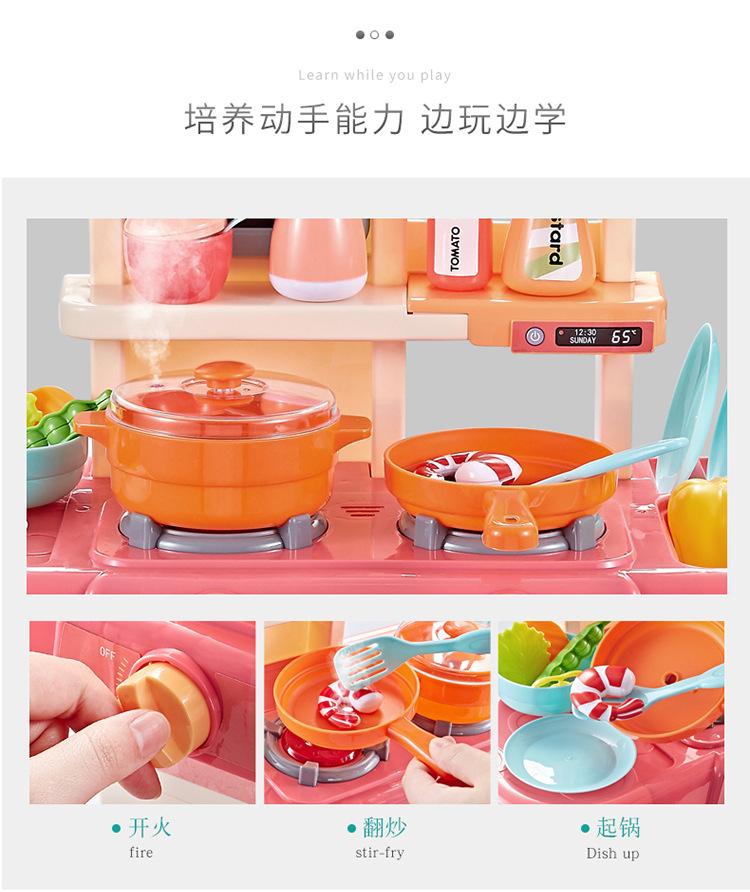 Learn while you play

培养动手能力 边玩边学

TOMATO

stard

12:30 SUNDAY 65°C

OFF

• 开火
fire

• 翻炒
stir-fry

• 起锅
Dish up