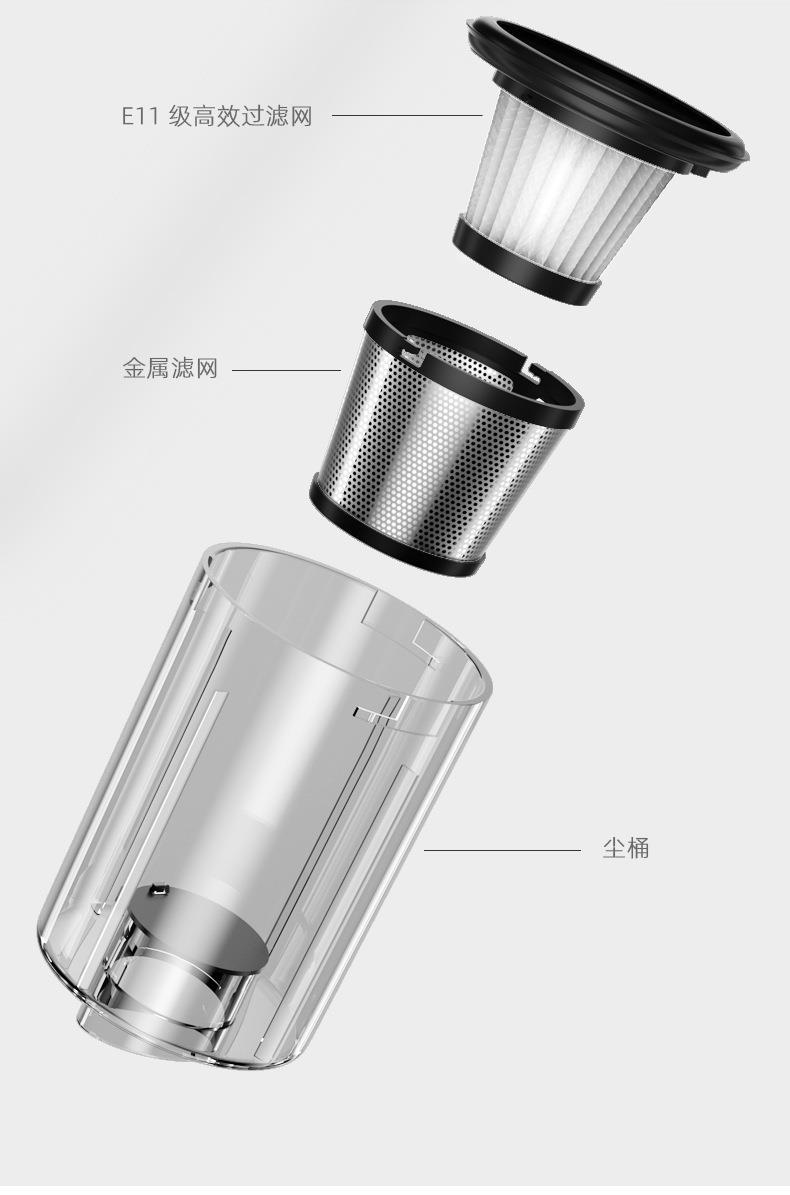 E11 级高效过滤网

金属滤网

尘桶