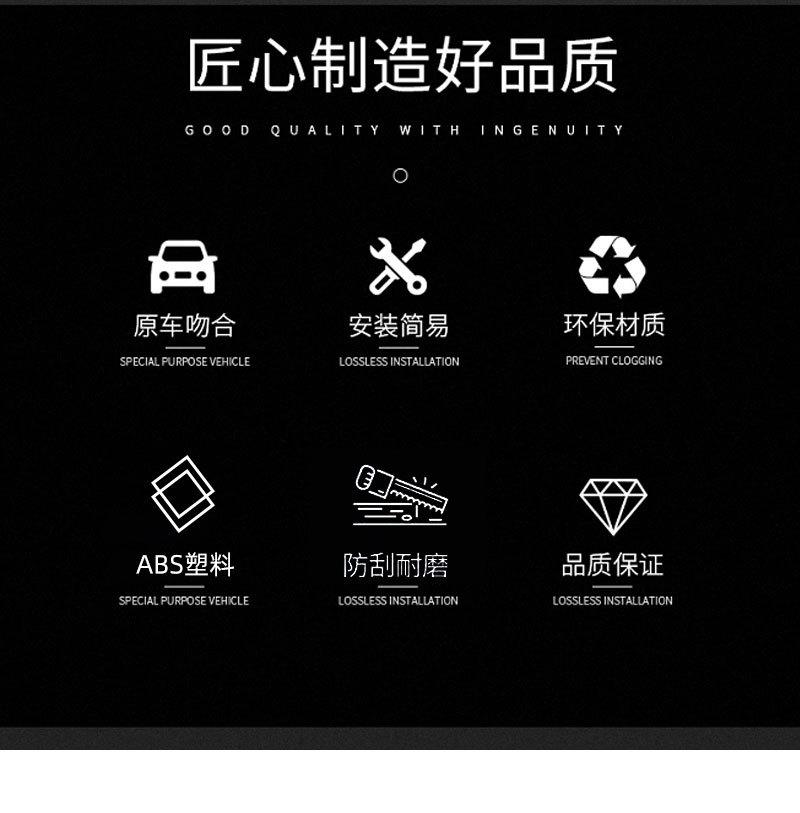 匠心制造好品质

GOOD QUALITY WITH INGENUITY

原车吻合

SPECIAL PURPOSE VEHICLE

安装简易

LOSSLESS INSTALLATION

环保材质

PREVENT CLOGGING

ABS塑料

SPECIAL PURPOSE VEHICLE

防刮耐磨

LOSSLESS INSTALLATION

品质保证

LOSSLESS INSTALLATION