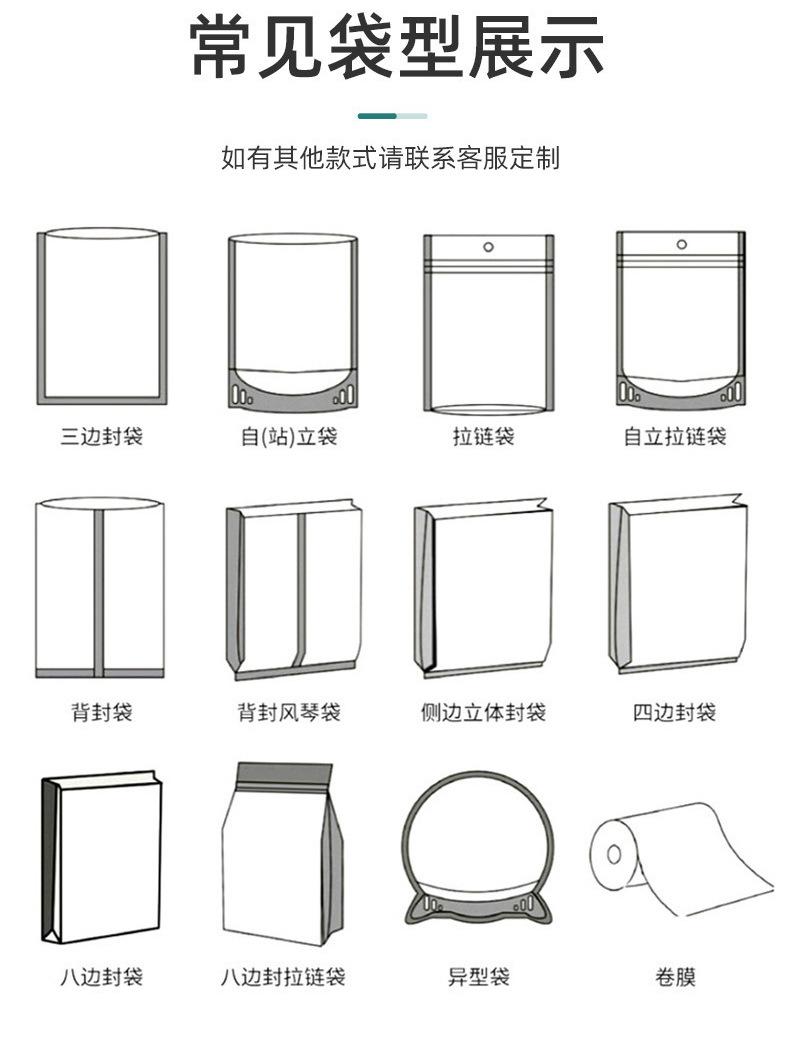 常见袋型展示

如有其他款式请联系客服定制

三边封袋

自(站)立袋

拉链袋

自立拉链袋

背封袋

背封风琴袋

侧边立体封袋

四边封袋

八边封袋

八边封拉链袋

异型袋

卷膜