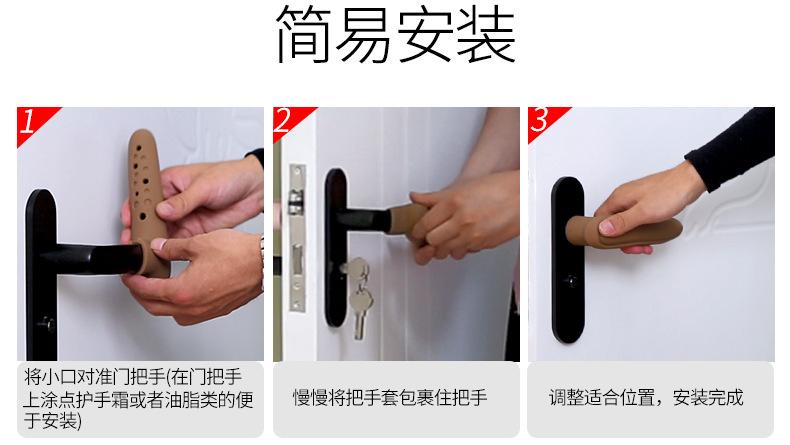 简易安装

1

将小口对准门把手(在门把手上涂点护手霜或者油脂类的便于安装)

2

慢慢将把手套包裹住把手

3

调整适合位置，安装完成