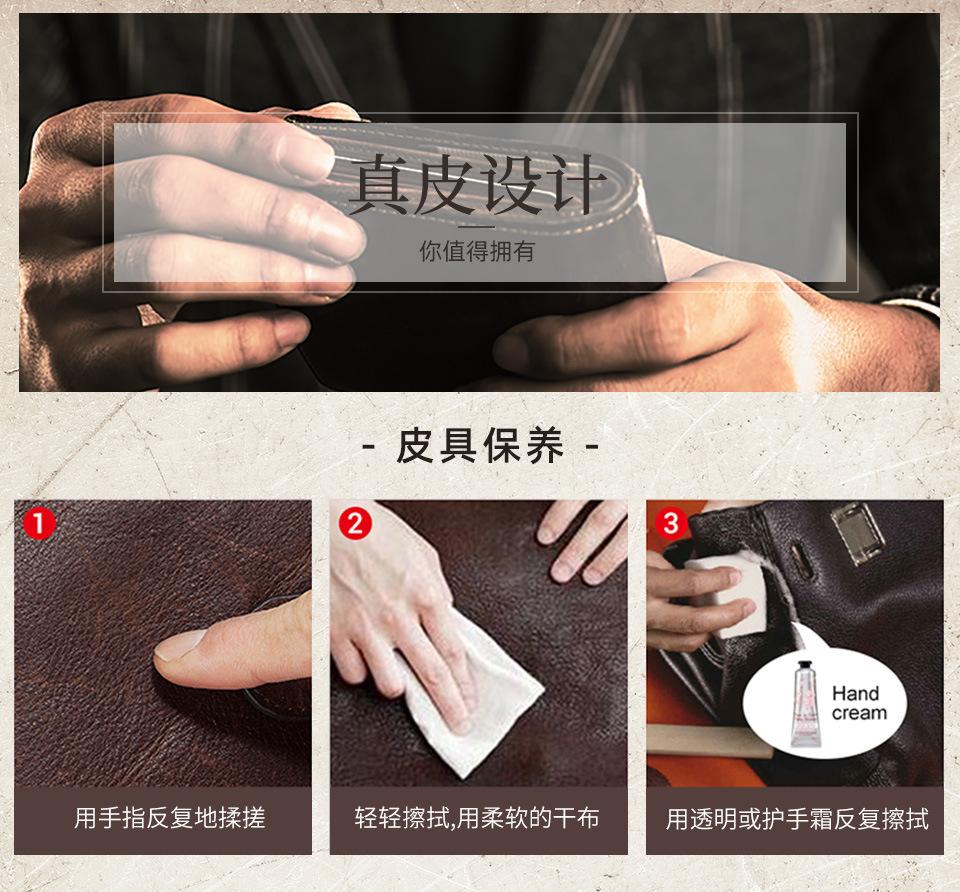 真皮设计

你值得拥有

- 皮具保养 -

1

用手指反复地揉搓

2

轻轻擦拭,用柔软的干布

3

Hand cream

用透明或护手霜反复擦拭