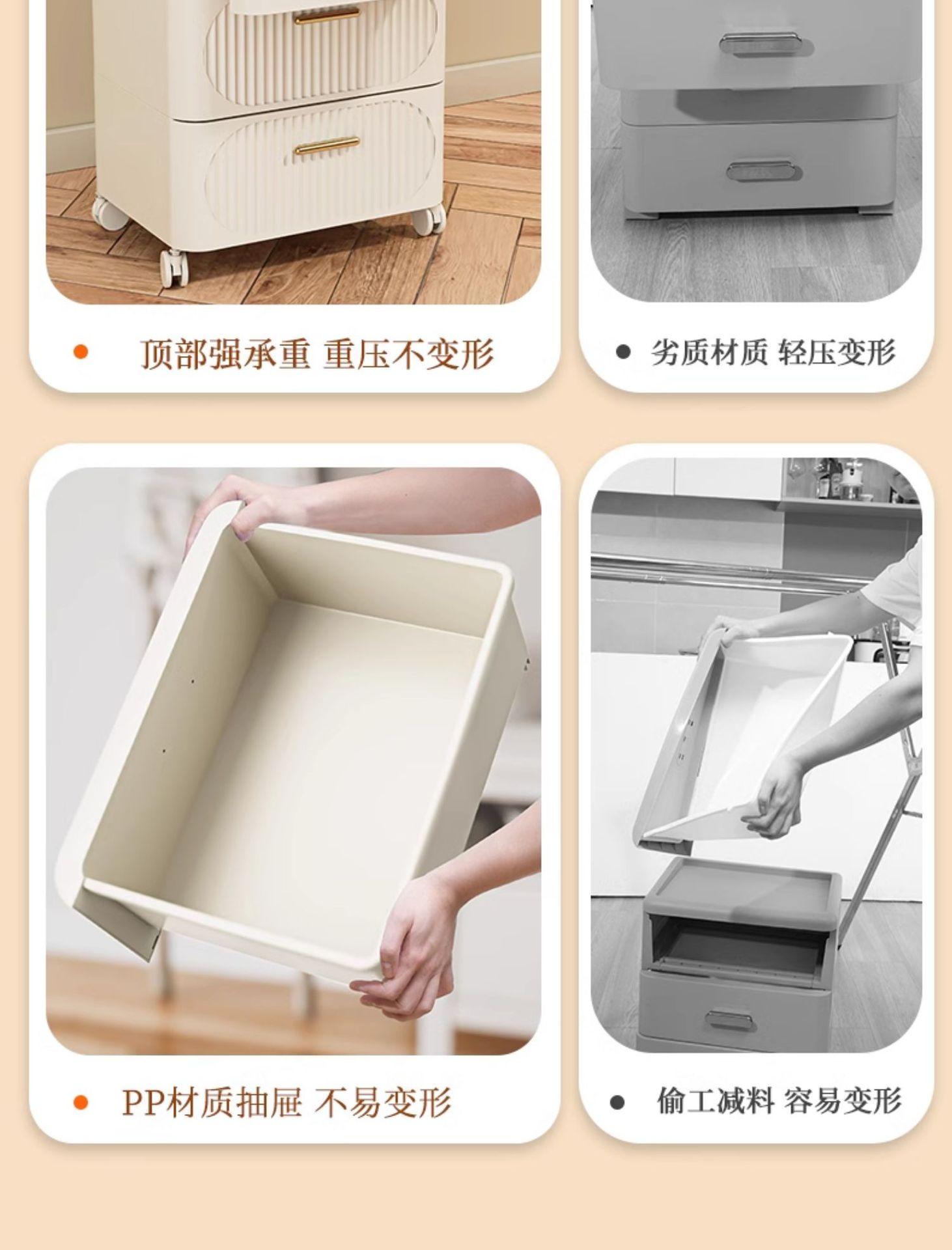 顶部强承重 重压不变形

劣质材质 轻压变形

PP材质抽屉 不易变形

偷工减料 容易变形