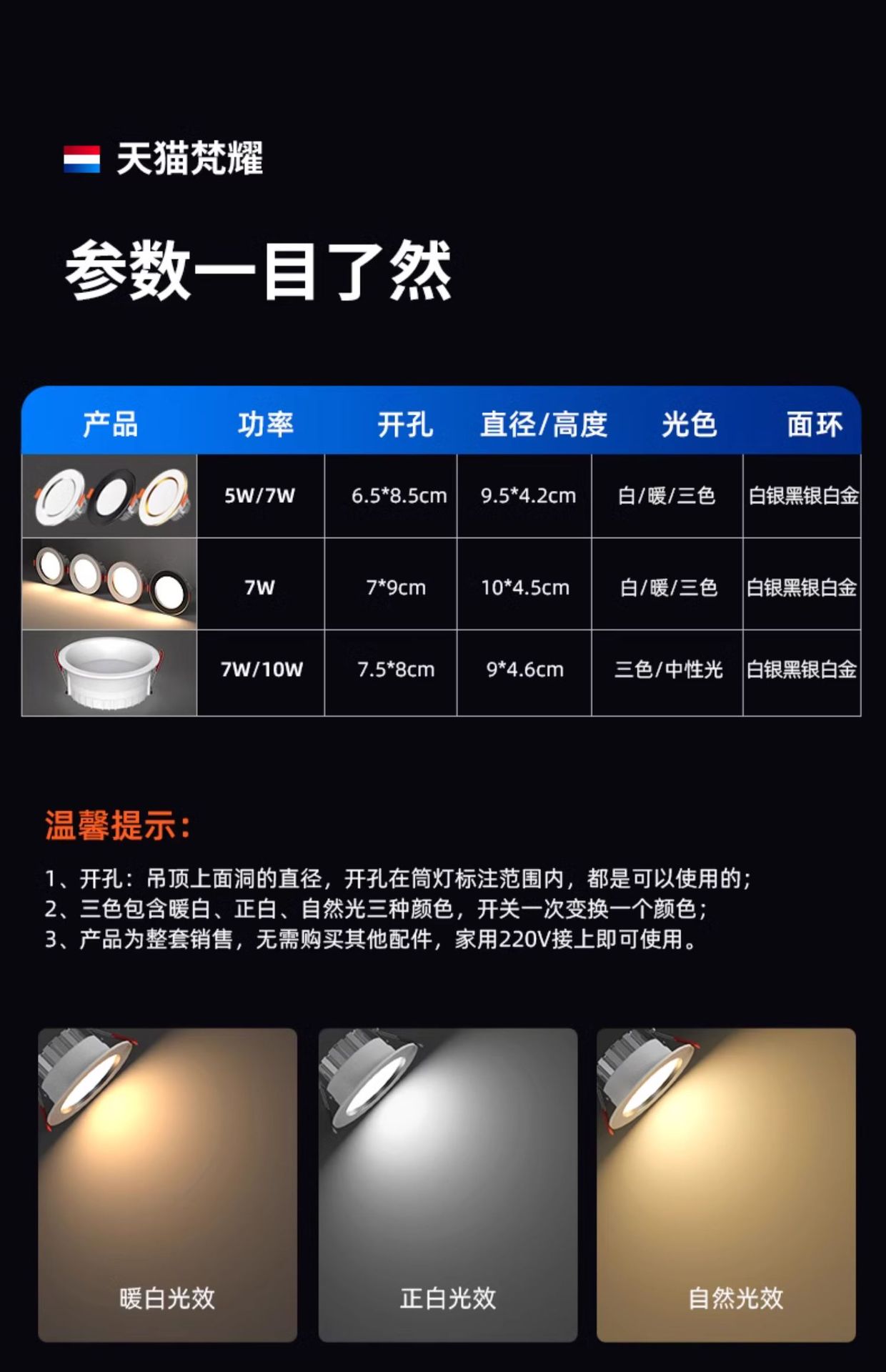 天猫梵耀

参数一目了然

| 产品 | 功率 | 开孔 | 直径/高度 | 光色 | 面环 |
|---|---|---|---|---|---|
| | 5W/7W | 6.5*8.5cm | 9.5*4.2cm | 白/暖/三色 | 白银黑银白金 |
| | 7W | 7*9cm | 10*4.5cm | 白/暖/三色 | 白银黑银白金 |
| | 7W/10W | 7.5*8cm | 9*4.6cm | 三色/中性光 | 白银黑银白金 |

温馨提示:

1、开孔:吊顶上面洞的直径,开孔在筒灯标注范围内,都是可以使用的;
2、三色包含暖白、正白、自然光三种颜色,开关一次变换一个颜色;
3、产品为整套销售,无需购买其他配件,家用220V接上即可使用。

暖白光效

正白光效

自然光效