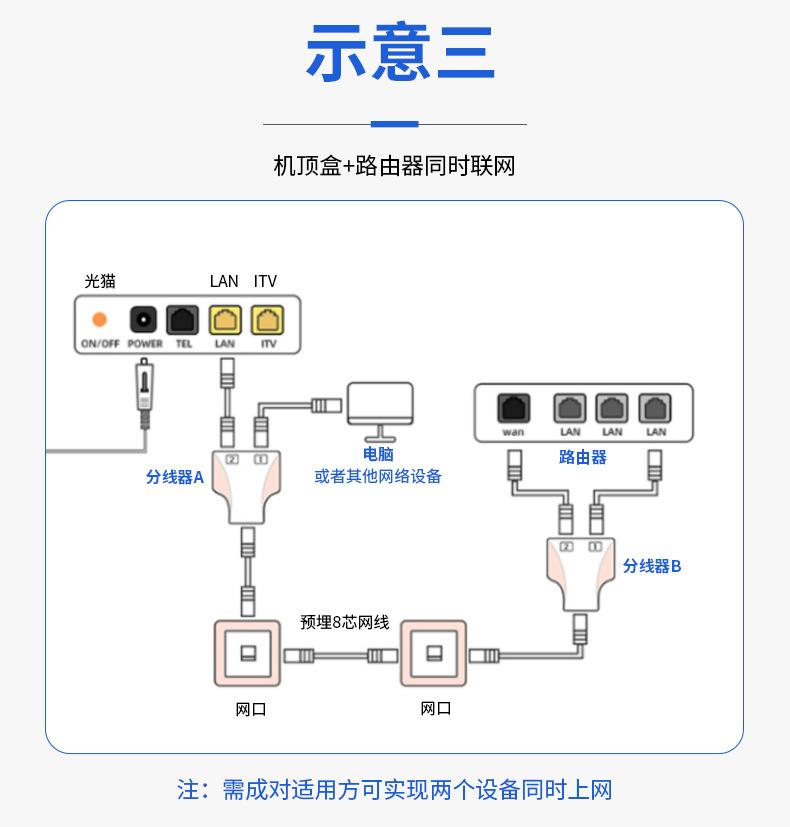 示意三

机顶盒+路由器同时联网

光猫

LAN ITV

ON/OFF POWER TEL LAN ITV

2 1

分线器A

电脑
或者其他网络设备

wan LAN LAN LAN

路由器

2 1

分线器B

预埋8芯网线

网口

网口

注：需成对适用方可实现两个设备同时上网