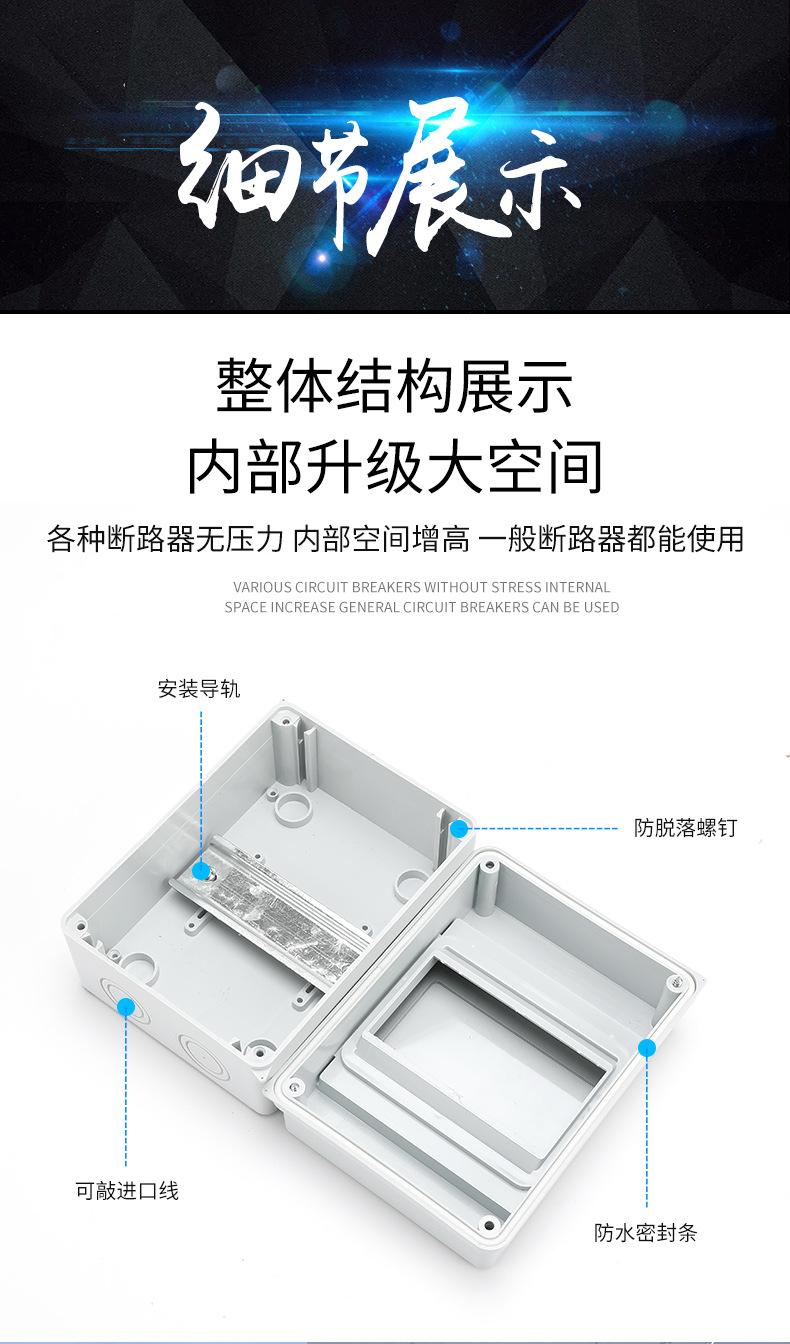 细节展示

整体结构展示
内部升级大空间

各种断路器无压力 内部空间增高 一般断路器都能使用

VARIOUS CIRCUIT BREAKERS WITHOUT STRESS INTERNAL SPACE INCREASE GENERAL CIRCUIT BREAKERS CAN BE USED

安装导轨

防脱落螺钉

可敲进口线

防水密封条